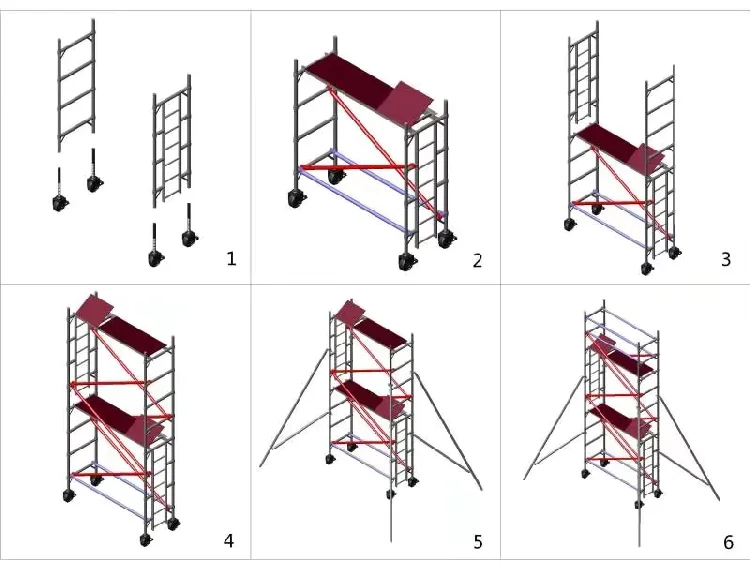 1

2

3

4

5

6