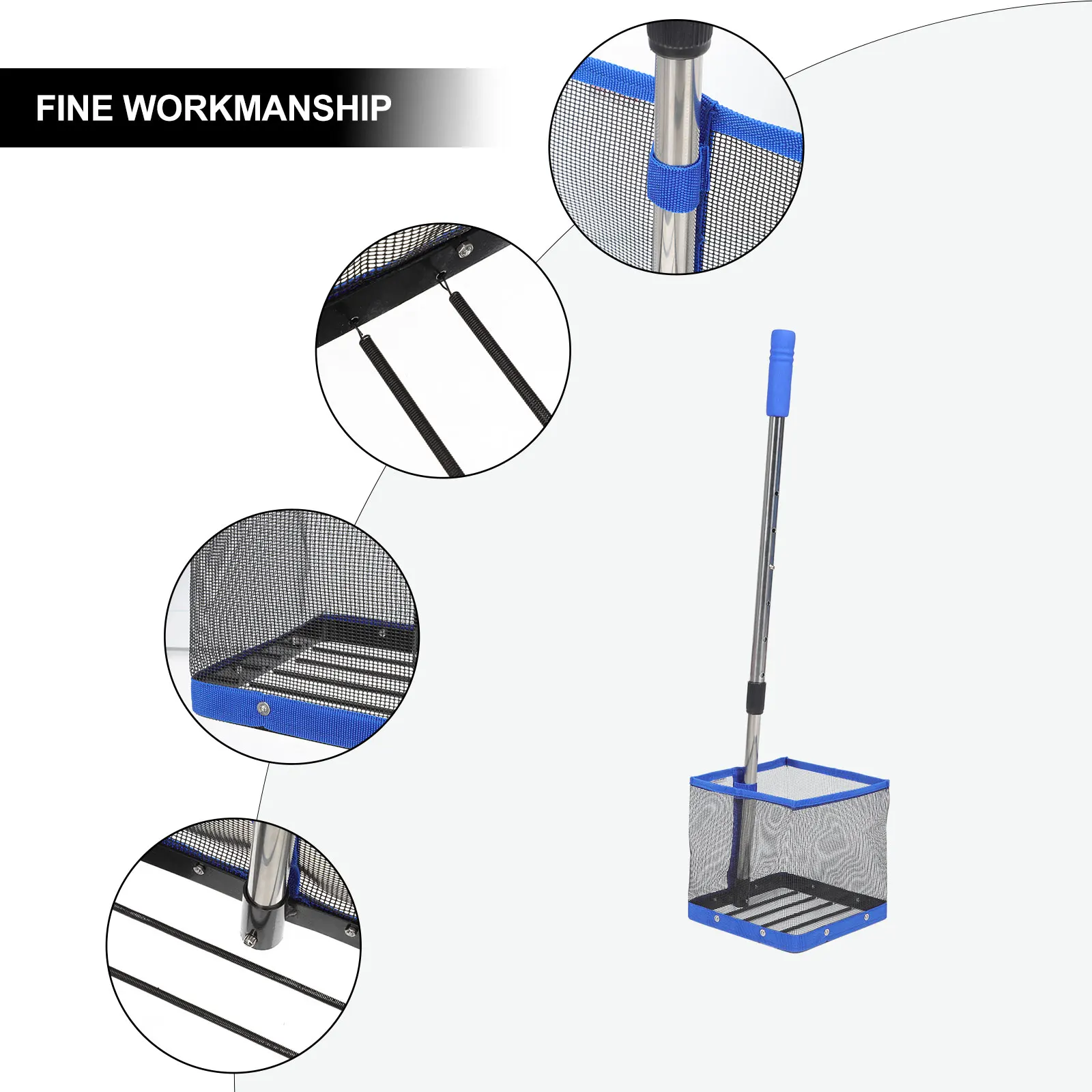 FINE WORKMANSHIP