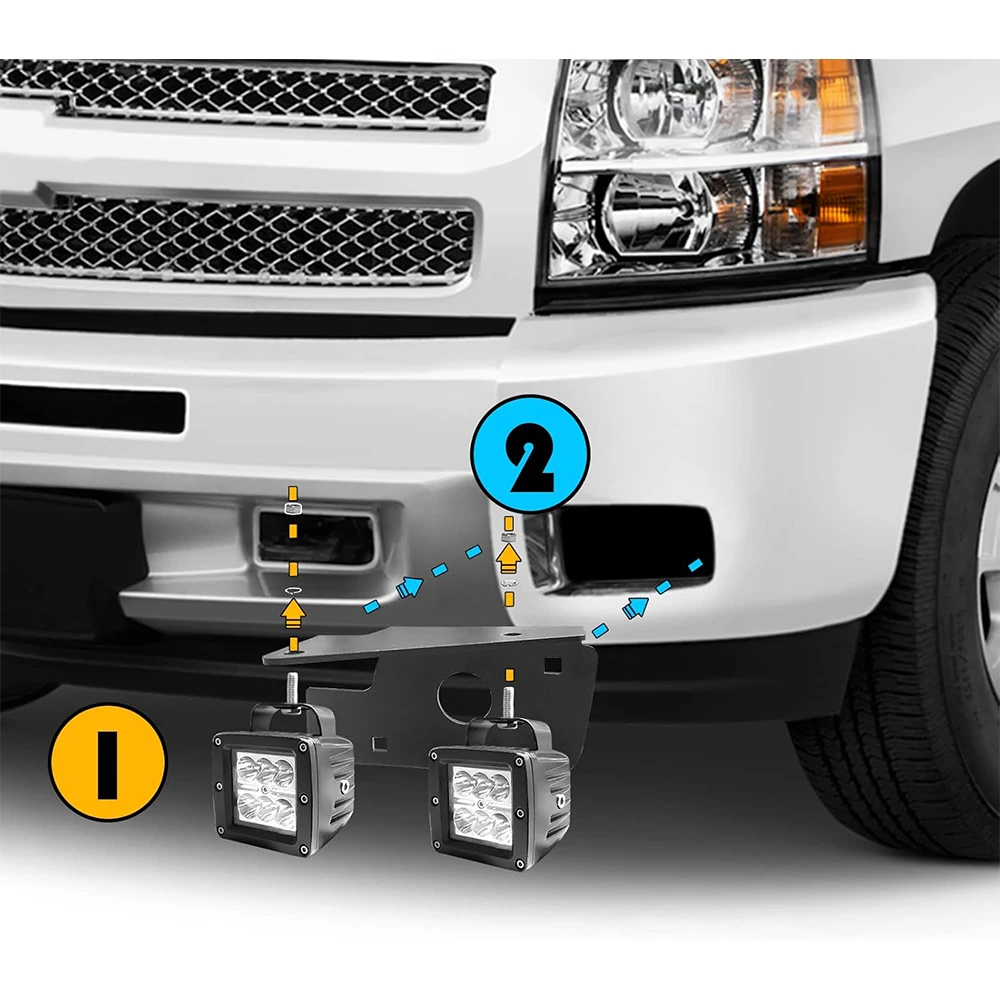 2

1