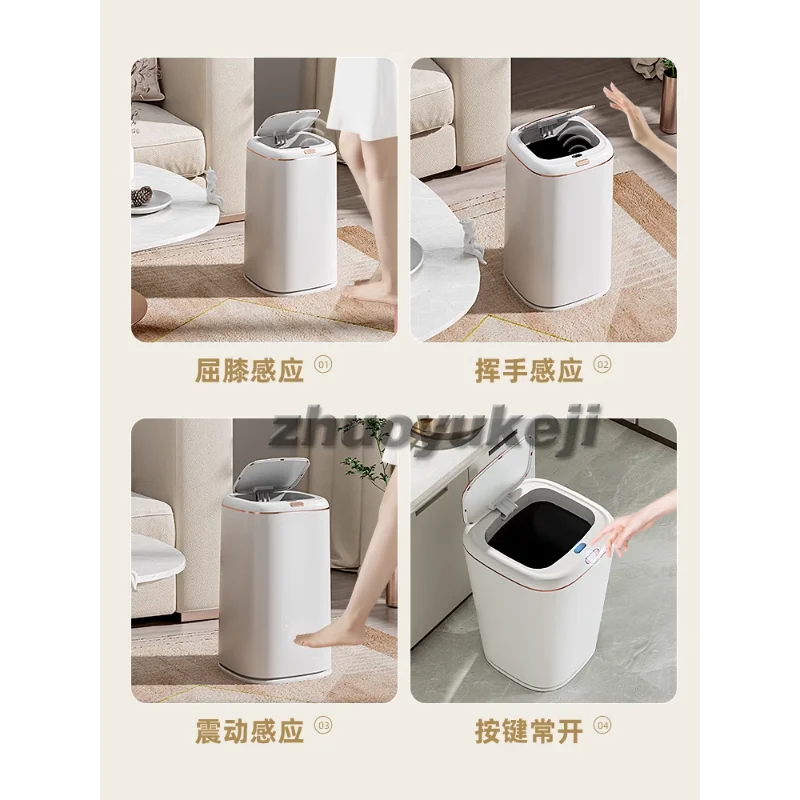 屈膝感应 01

挥手感应 02

zhuoyukeji

震动感应 03

按键常开 04