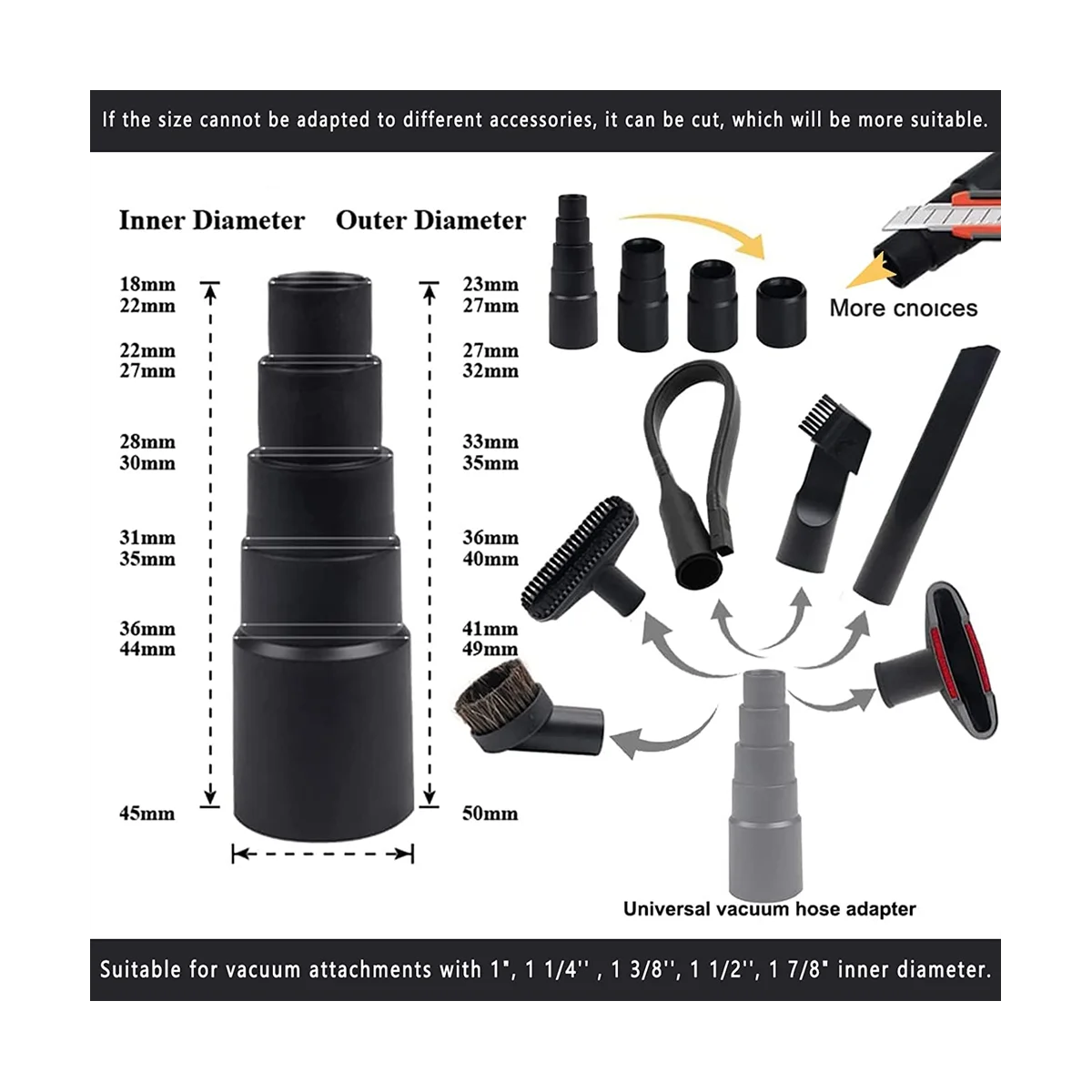 If the size cannot be adapted to different accessories, it can be cut, which will be more suitable.

Inner Diameter

18mm
22mm

22mm
27mm

28mm
30mm

31mm
35mm

36mm
44mm

45mm

Outer Diameter

23mm
27mm

27mm
32mm

33mm
35mm

36mm
40mm

41mm
49mm

50mm

More cnoices

Universal vacuum hose adapter

Suitable for vacuum attachments with 1", 1 1/4'' , 1 3/8'', 1 1/2'', 1 7/8" inner diameter.