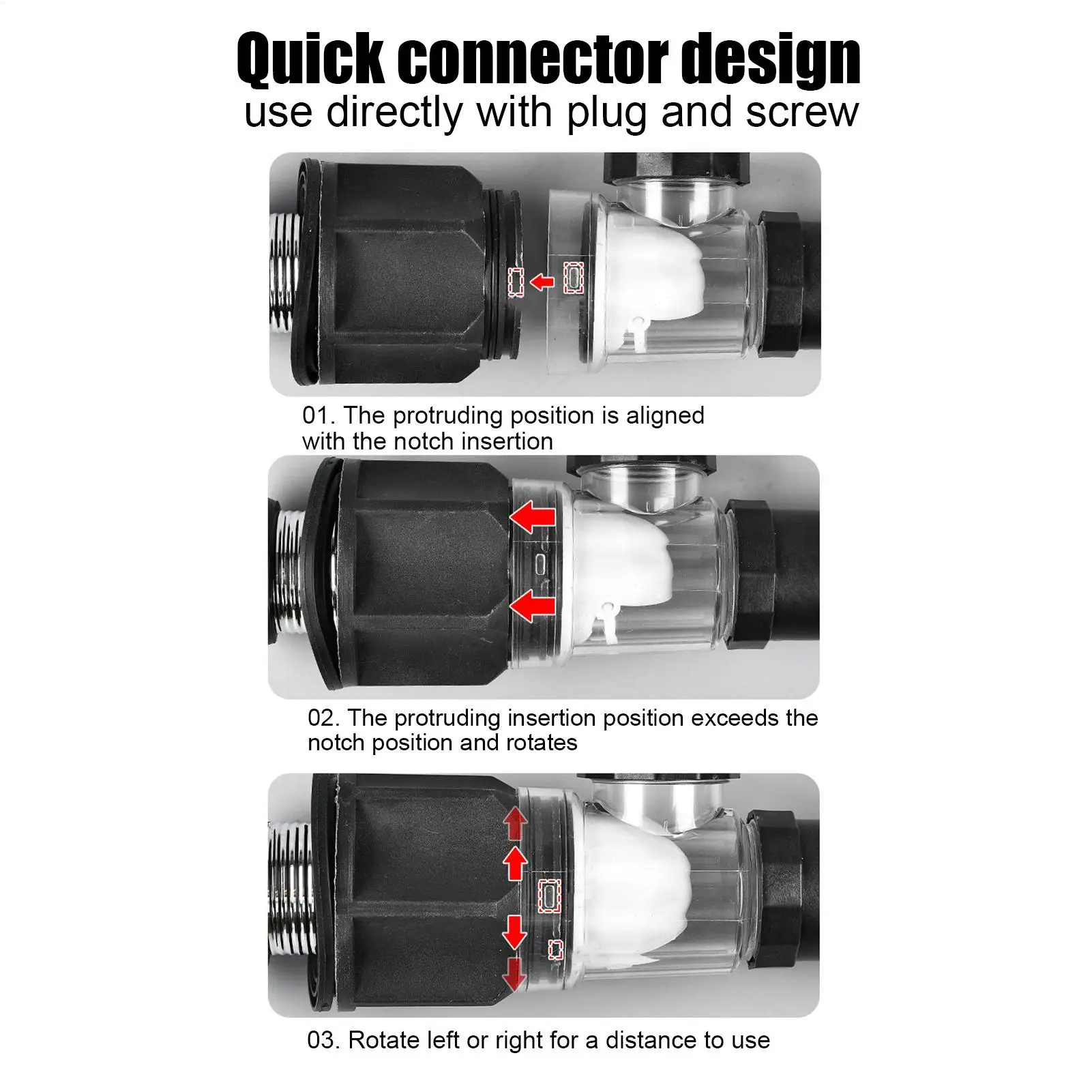 Quick connector design
use directly with plug and screw

01. The protruding position is aligned with the notch insertion

02. The protruding insertion position exceeds the notch position and rotates

03. Rotate left or right for a distance to use