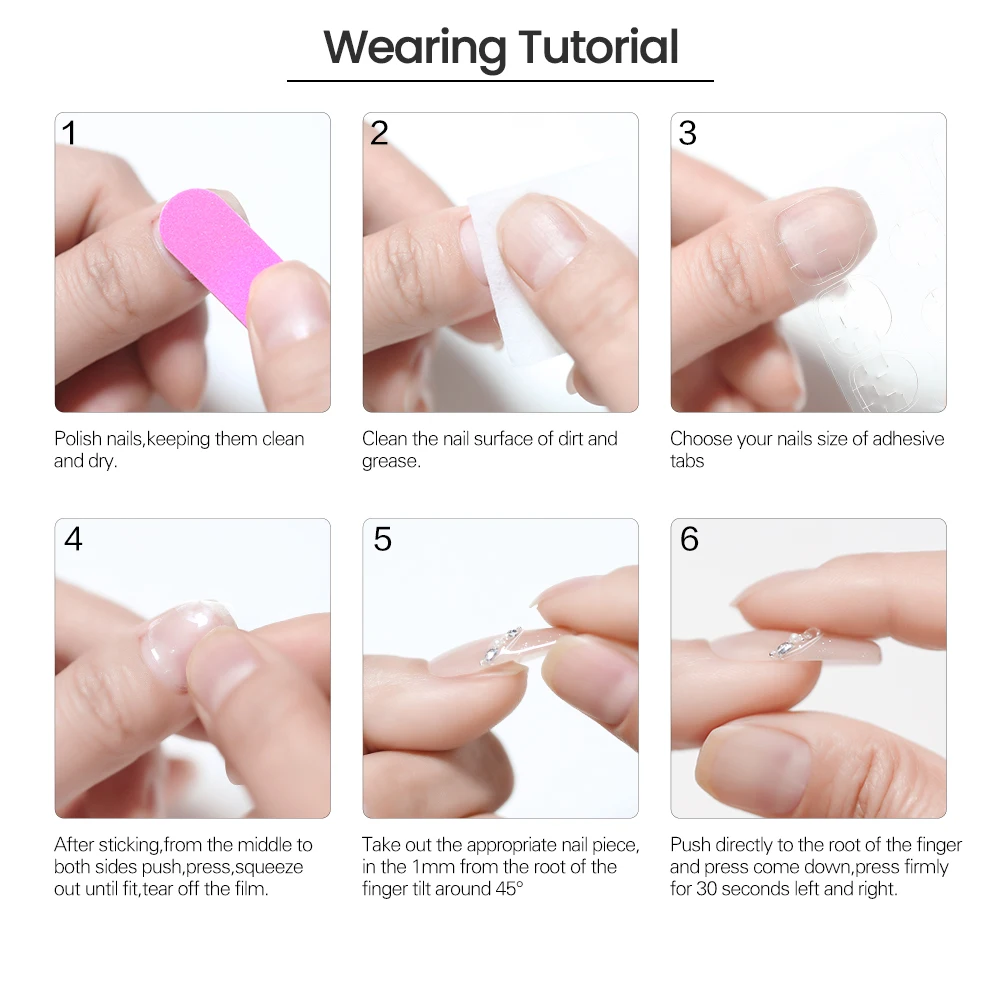 Wearing Tutorial

1

Polish nails,keeping them clean and dry.

2

Clean the nail surface of dirt and grease.

3

Choose your nails size of adhesive tabs

4

After sticking,from the middle to both sides push,press,squeeze out until fit,tear off the film.

5

Take out the appropriate nail piece, in the 1mm from the root of the finger tilt around 45°

6

Push directly to the root of the finger and press come down,press firmly for 30 seconds left and right.