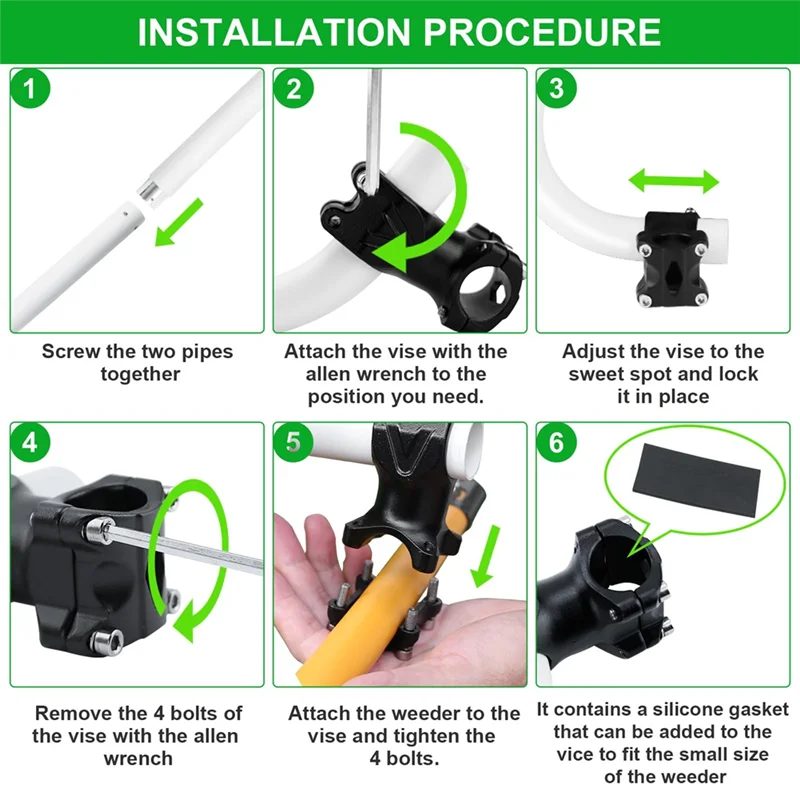 INSTALLATION PROCEDURE

1

Screw the two pipes together

2

Attach the vise with the allen wrench to the position you need.

3

Adjust the vise to the sweet spot and lock it in place

4

Remove the 4 bolts of the vise with the allen wrench

5

Attach the weeder to the vise and tighten the 4 bolts.

6

It contains a silicone gasket that can be added to the vice to fit the small size of the weeder