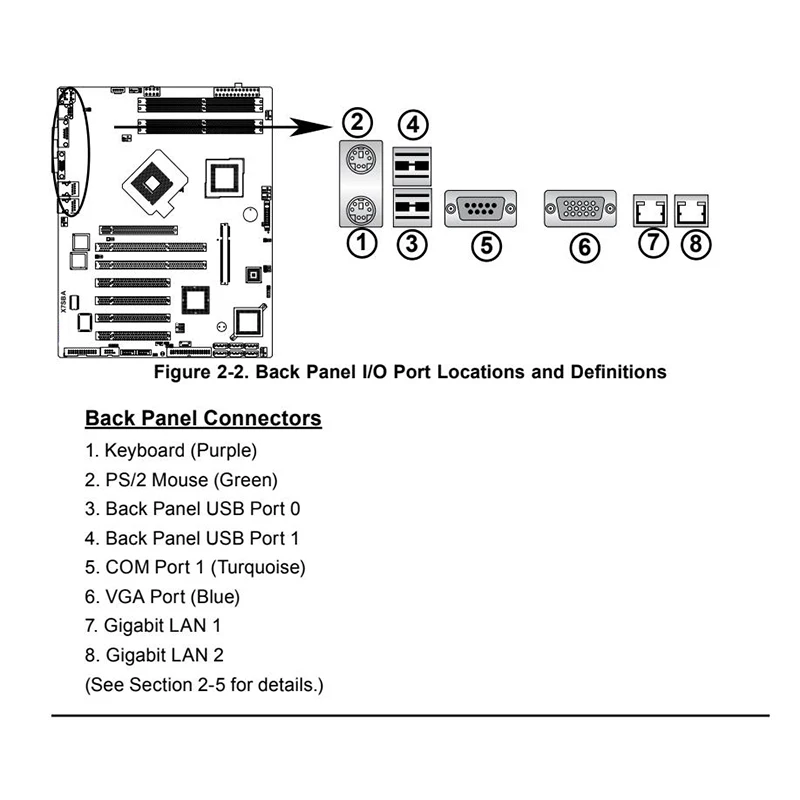 X7SBA

2 4
1 3 5 6 7 8

Figure 2-2. Back Panel I/O Port Locations and Definitions

Back Panel Connectors

1. Keyboard (Purple)
2. PS/2 Mouse (Green)
3. Back Panel USB Port 0
4. Back Panel USB Port 1
5. COM Port 1 (Turquoise)
6. VGA Port (Blue)
7. Gigabit LAN 1
8. Gigabit LAN 2
(See Section 2-5 for details.)