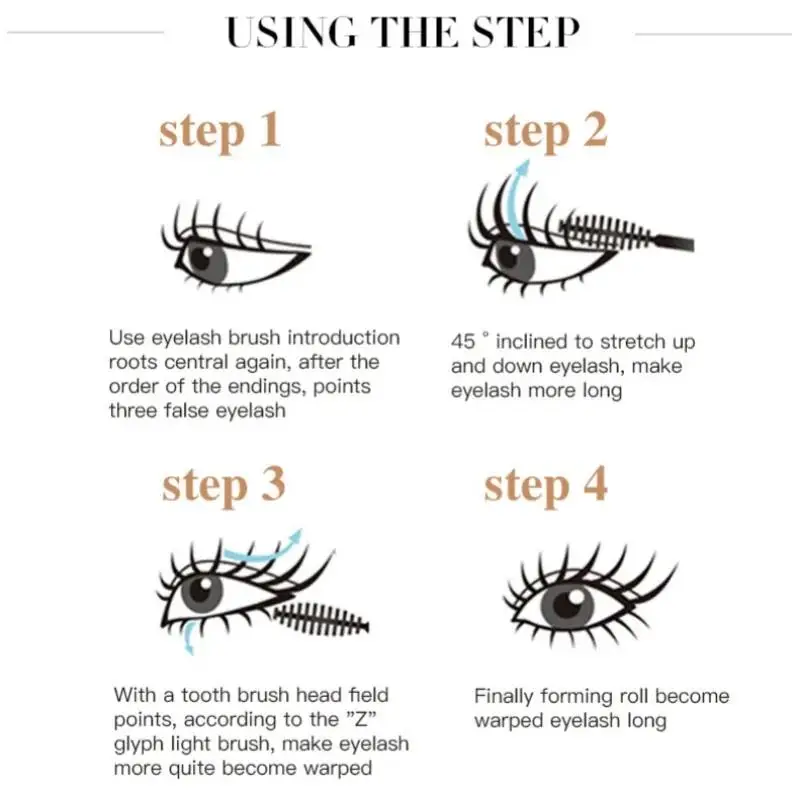 USING THE STEP

step 1

Use eyelash brush introduction roots central again, after the order of the endings, points three false eyelash

step 2

45 ° inclined to stretch up and down eyelash, make eyelash more long

step 3

With a tooth brush head field points, according to the "Z" glyph light brush, make eyelash more quite become warped

step 4

Finally forming roll become warped eyelash long