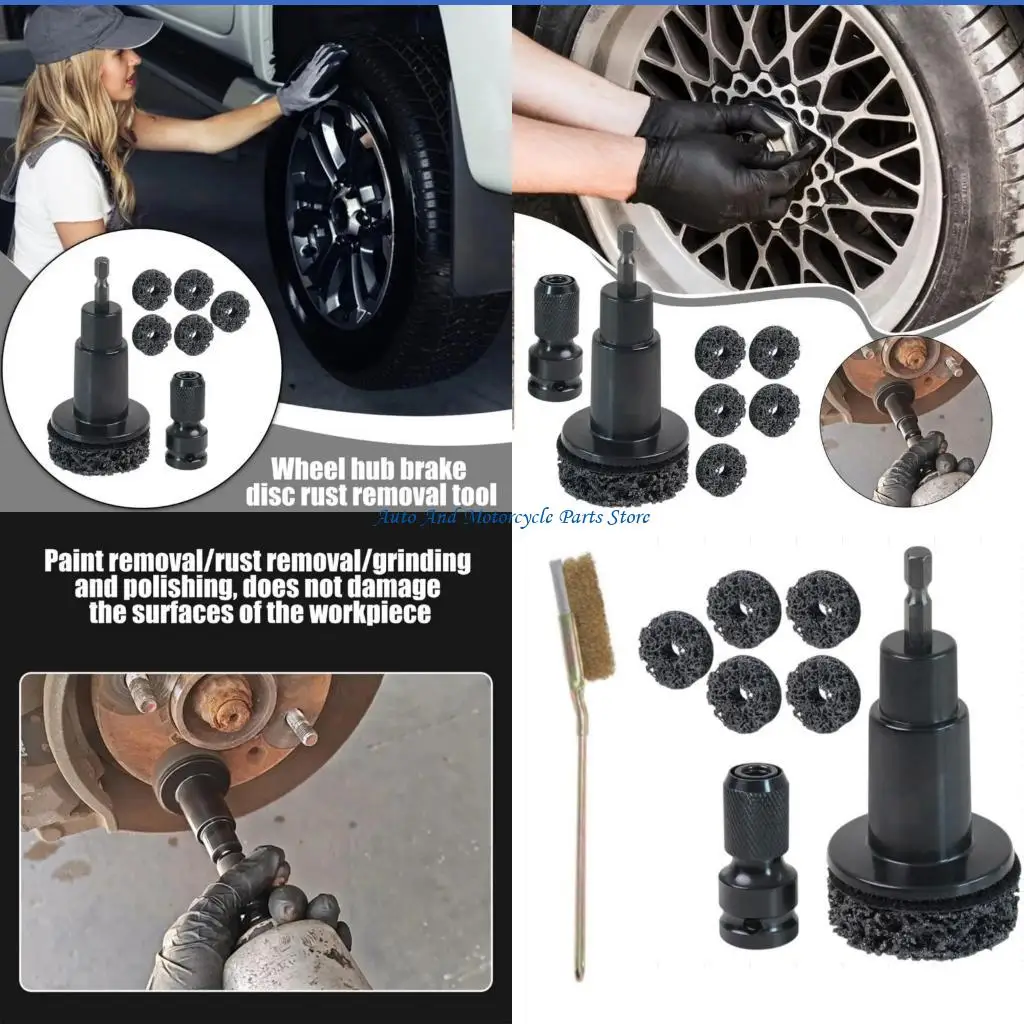 Wheel hub brake disc rust removal tool

Auto And Motorcycle Parts Store

Paint removal/rust removal/grinding and polishing, does not damage the surfaces of the workpiece