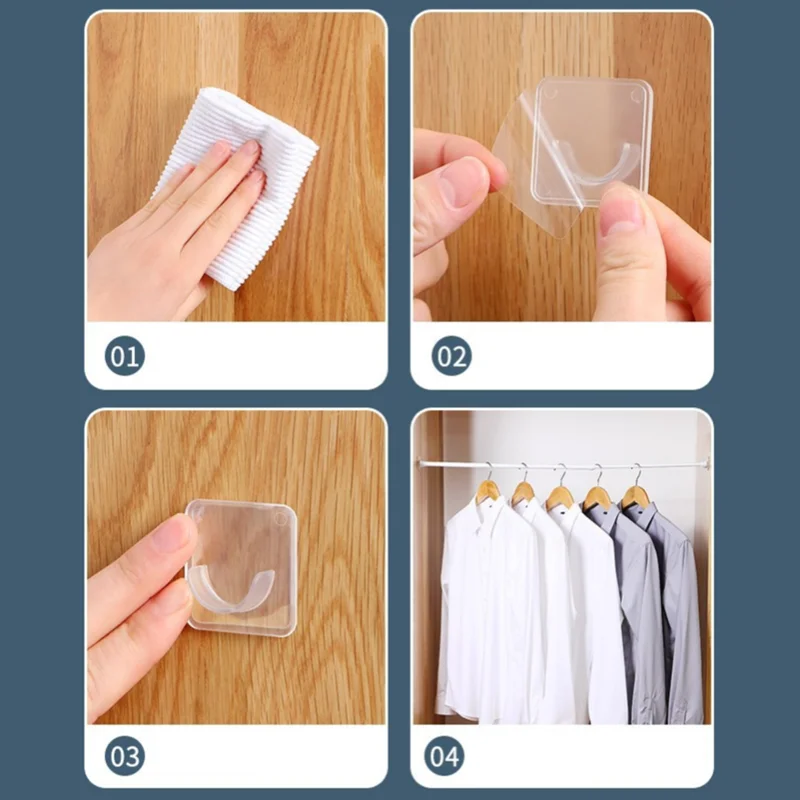 01

02

03

04