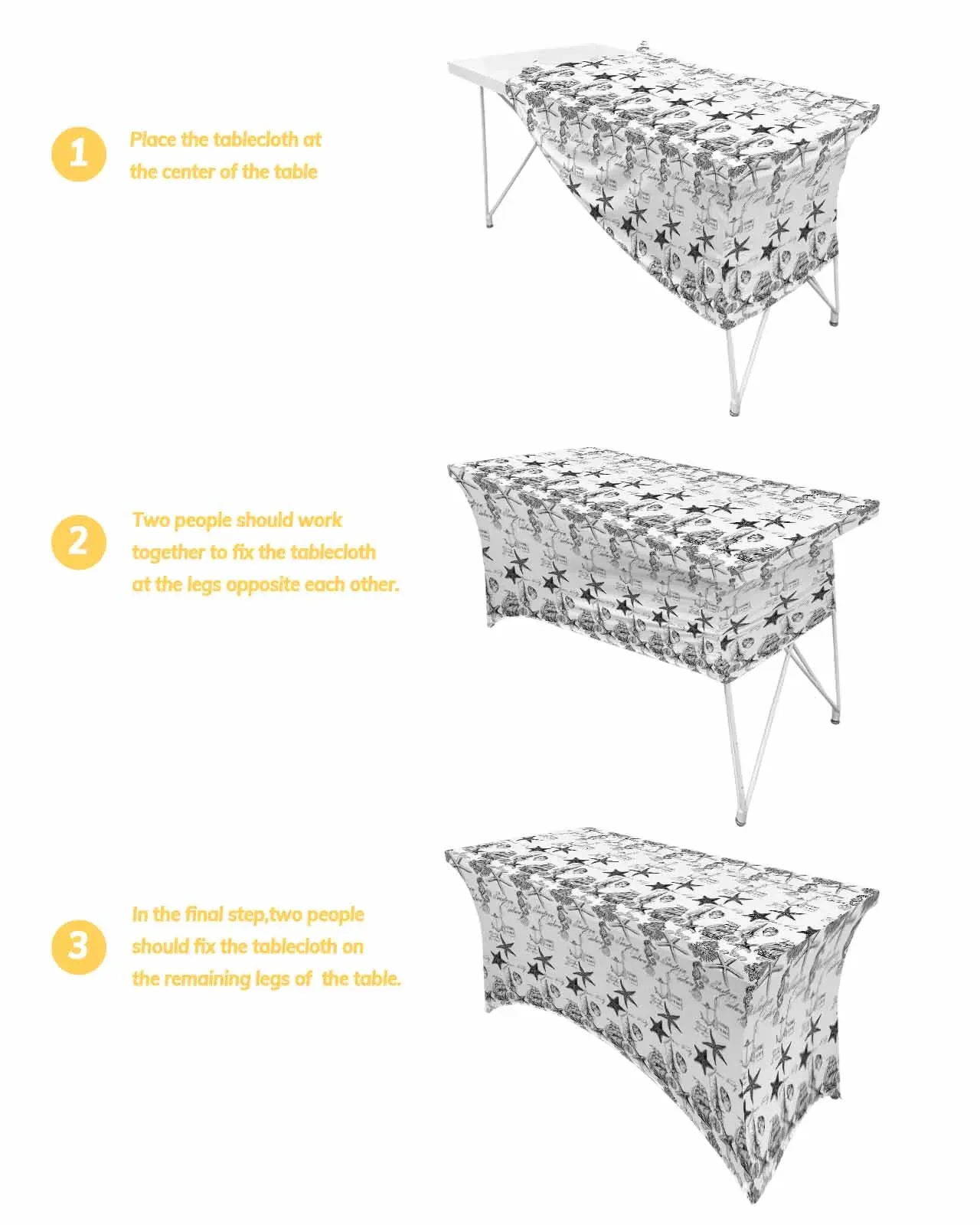 1

Place the tablecloth at the center of the table

2

Two people should work together to fix the tablecloth at the legs opposite each other.

3

In the final step,two people should fix the tablecloth on the remaining legs of  the table.