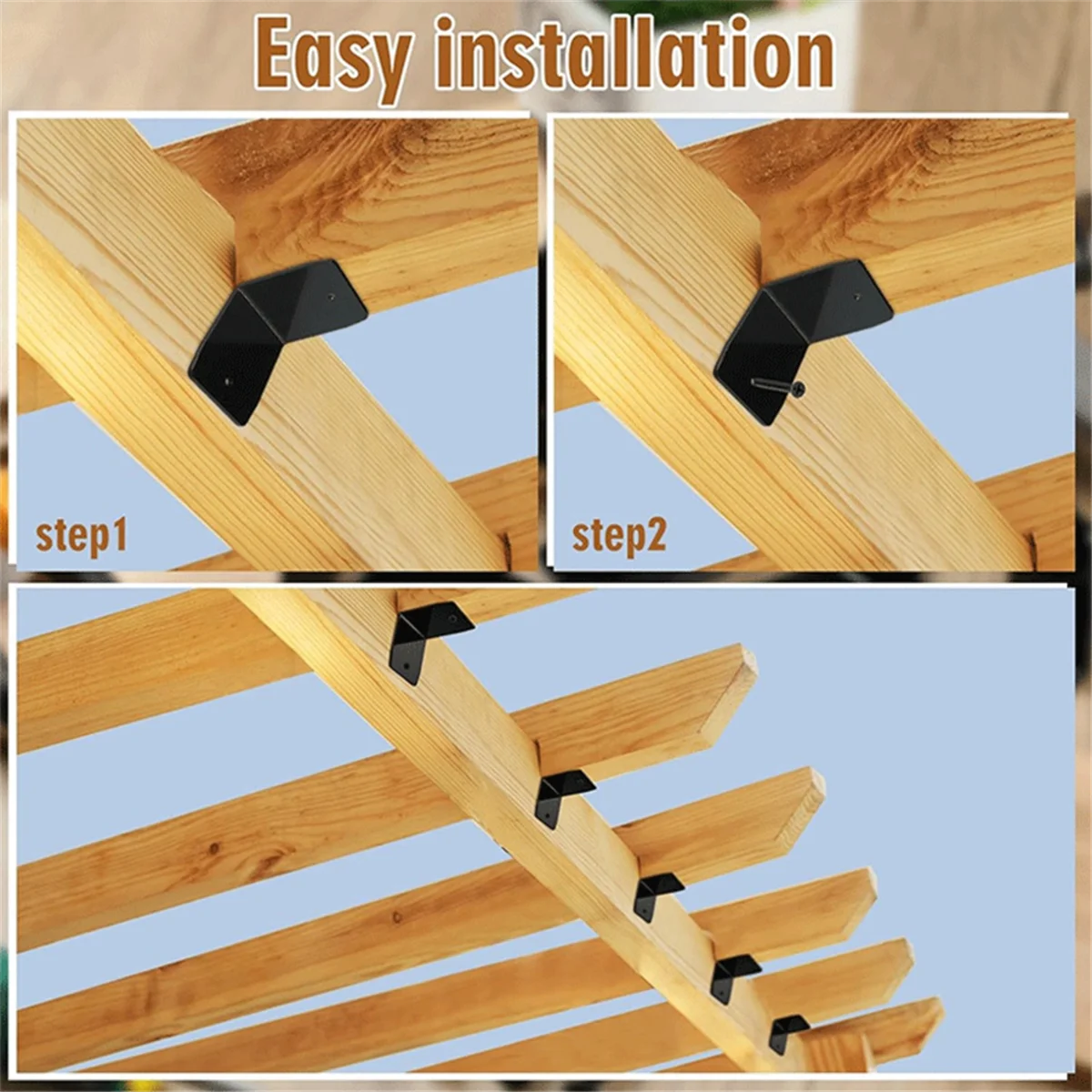 Easy installation

step1

step2