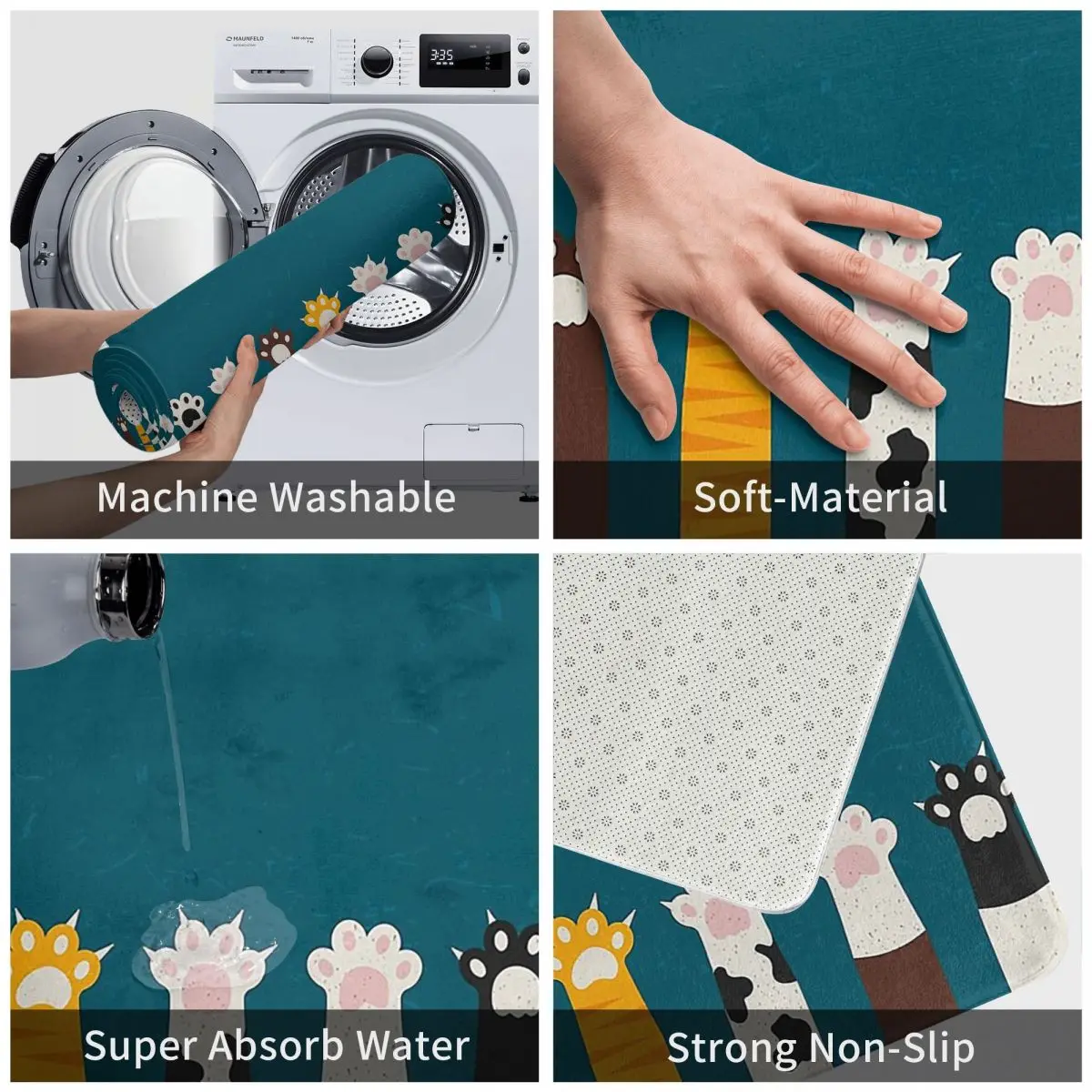 MAUNFELD

3:35

Machine Washable

Soft-Material

Super Absorb Water

Strong Non-Slip