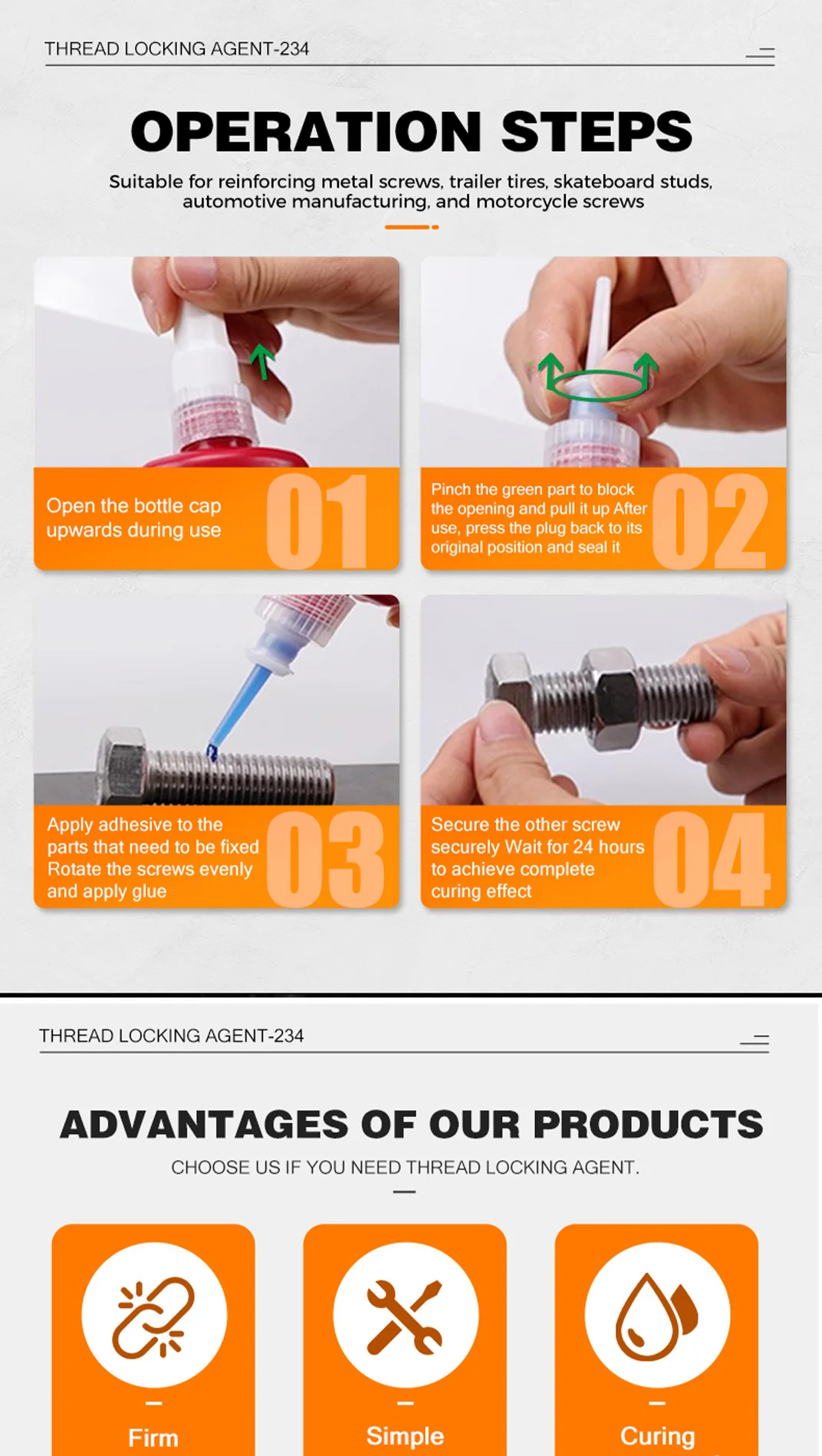 THREAD LOCKING AGENT-234

OPERATION STEPS

Suitable for reinforcing metal screws, trailer tires, skateboard studs, automotive manufacturing, and motorcycle screws

Open the bottle cap upwards during use

01

Pinch the green part to block the opening and pull it up After use, press the plug back to its original position and seal it

02

Apply adhesive to the parts that need to be fixed Rotate the screws evenly and apply glue

03

Secure the other screw securely Wait for 24 hours to achieve complete curing effect

04

THREAD LOCKING AGENT-234

ADVANTAGES OF OUR PRODUCTS

CHOOSE US IF YOU NEED THREAD LOCKING AGENT.

Firm

Simple

Curing