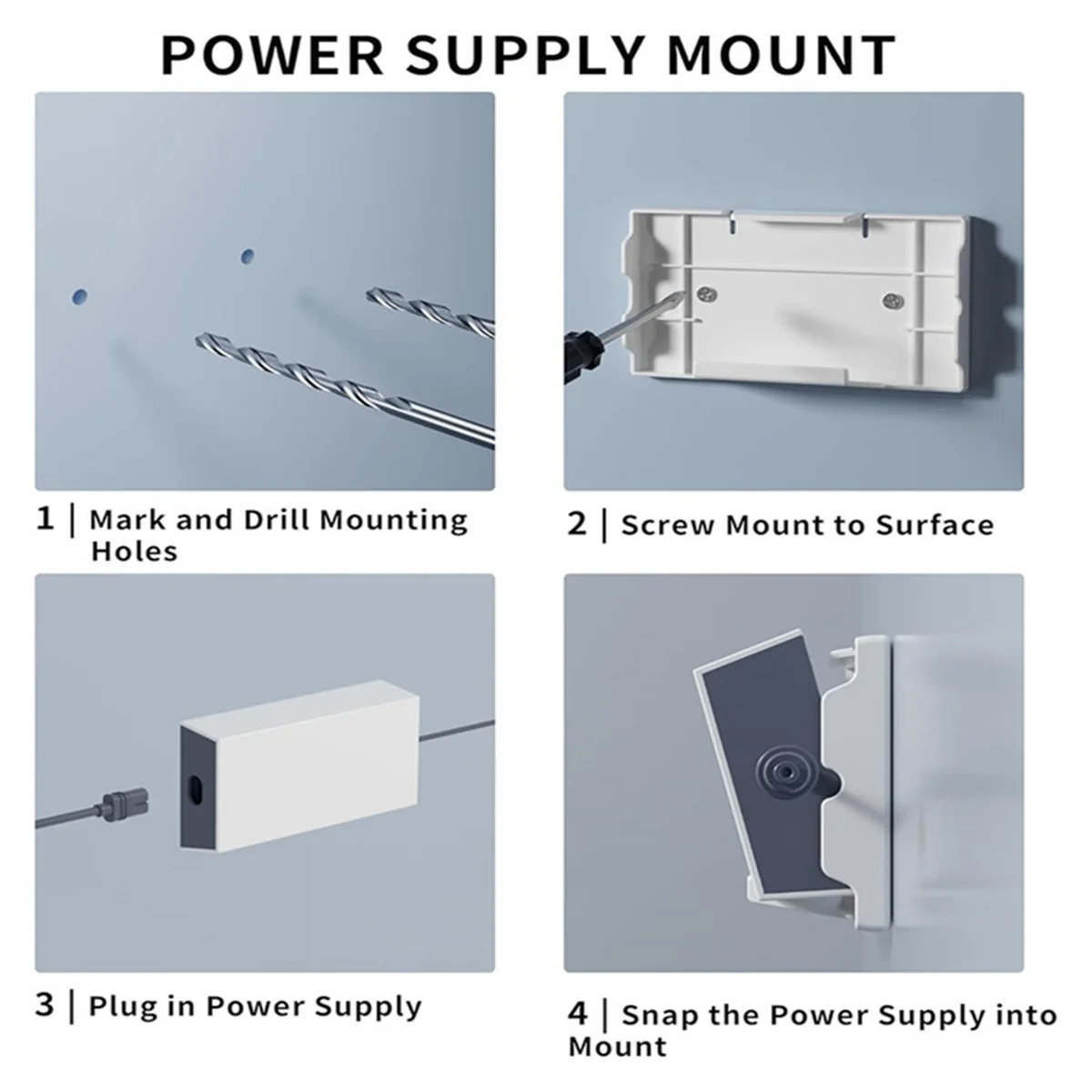 POWER SUPPLY MOUNT

1 | Mark and Drill Mounting Holes

2 | Screw Mount to Surface

3 | Plug in Power Supply

4 | Snap the Power Supply into Mount