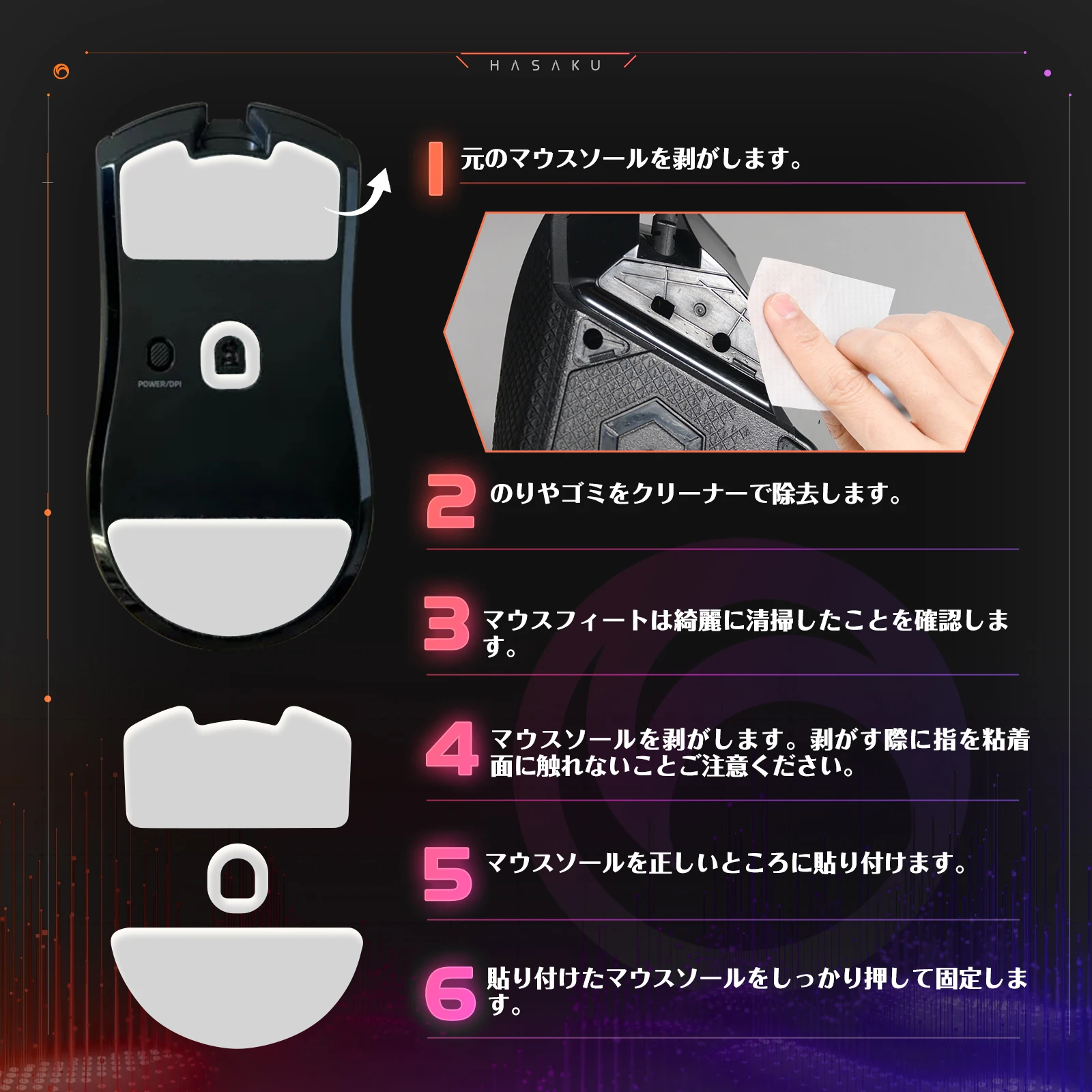 HASAKU

POWER/DPI

1 元のマウスソールを剥がします。

2 のりやゴミをクリーナーで除去します。

3 マウスフィートは綺麗に清掃したことを確認します。

4 マウスソールを剥がします。剥がす際に指を粘着面に触れないことご注意ください。

5 マウスソールを正しいところに貼り付けます。

6 貼り付けたマウスソールをしっかり押して固定します。