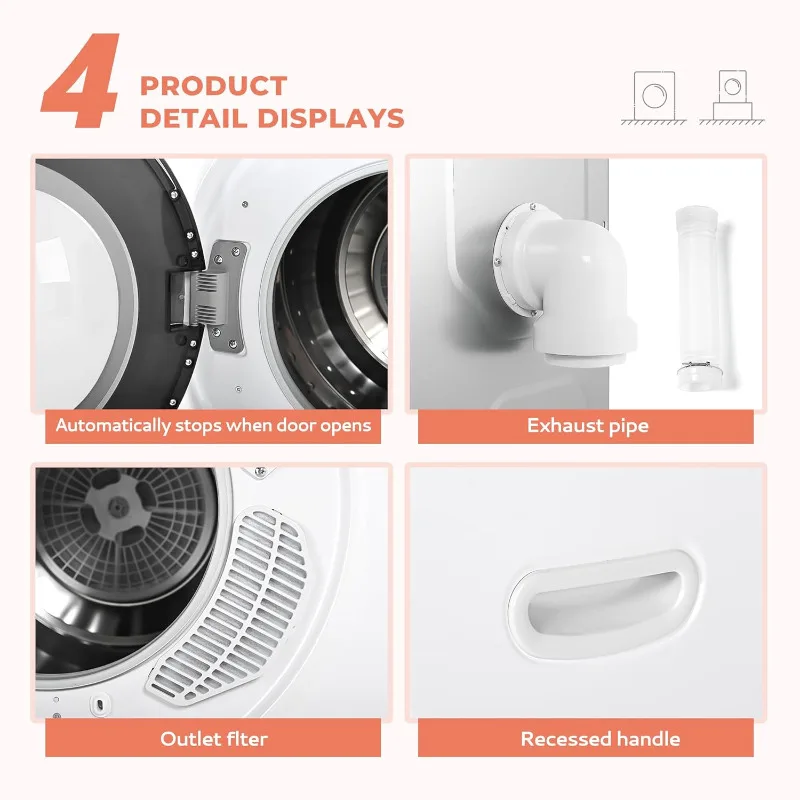 4 PRODUCT DETAIL DISPLAYS

Automatically stops when door opens

Exhaust pipe

Outlet flter

Recessed handle