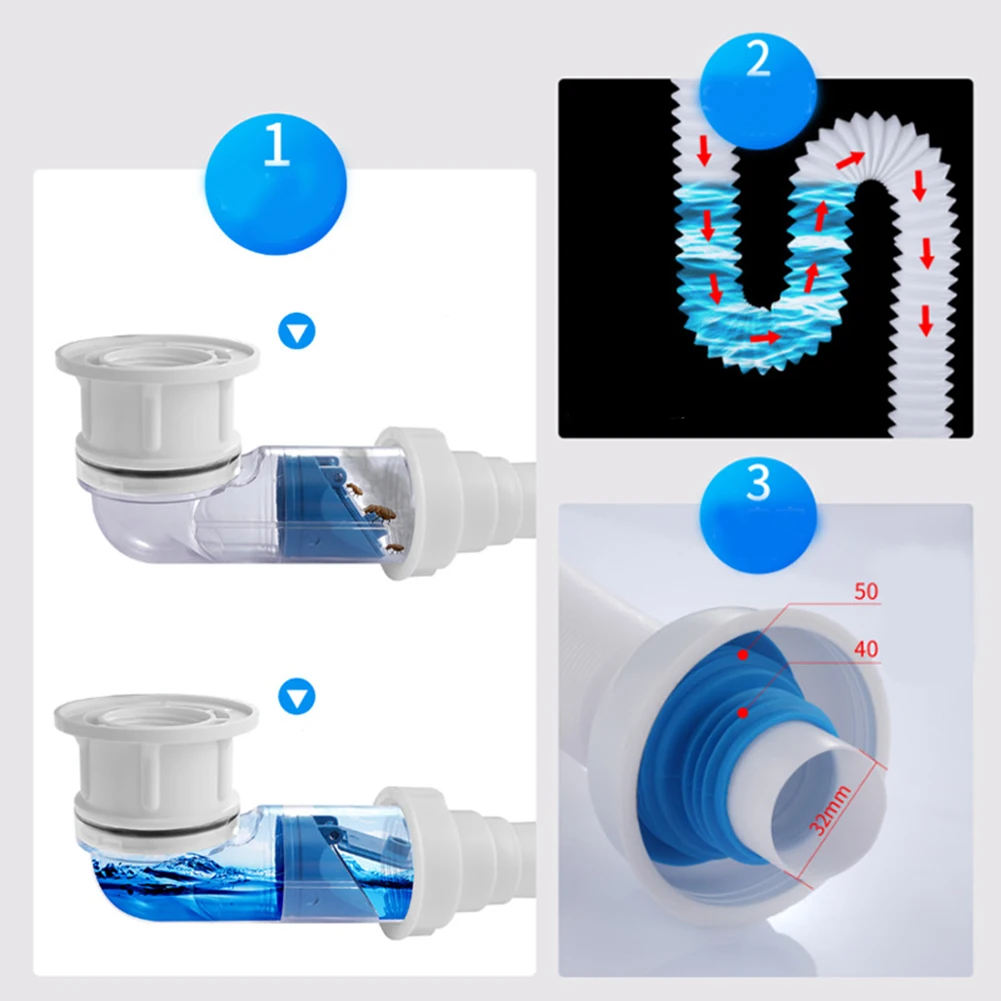 1

2

3

50

40

32mm