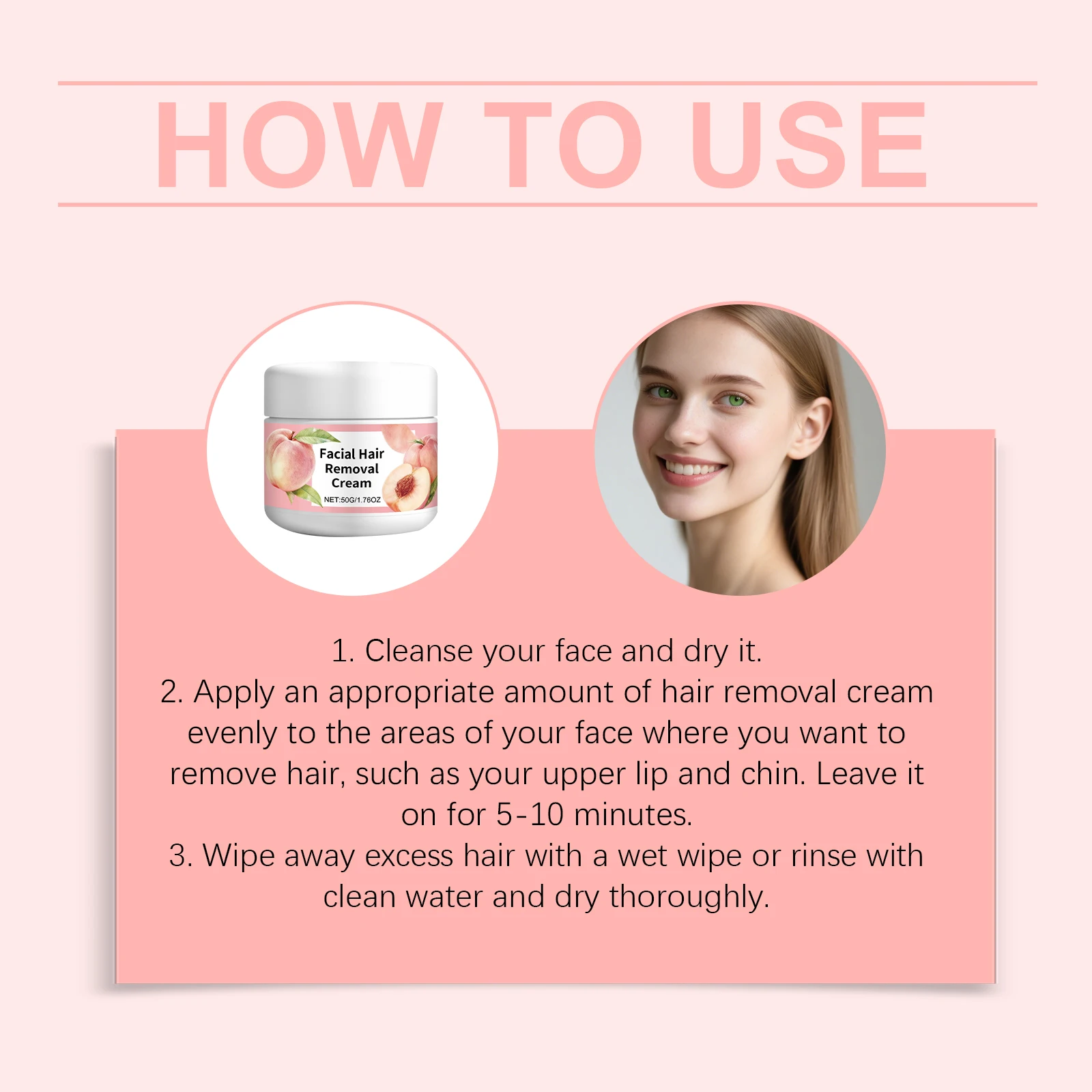 HOW TO USE

Facial Hair Removal Cream
NET:50G/1.76OZ

1. Cleanse your face and dry it.
2. Apply an appropriate amount of hair removal cream evenly to the areas of your face where you want to remove hair, such as your upper lip and chin. Leave it on for 5-10 minutes.
3. Wipe away excess hair with a wet wipe or rinse with clean water and dry thoroughly.