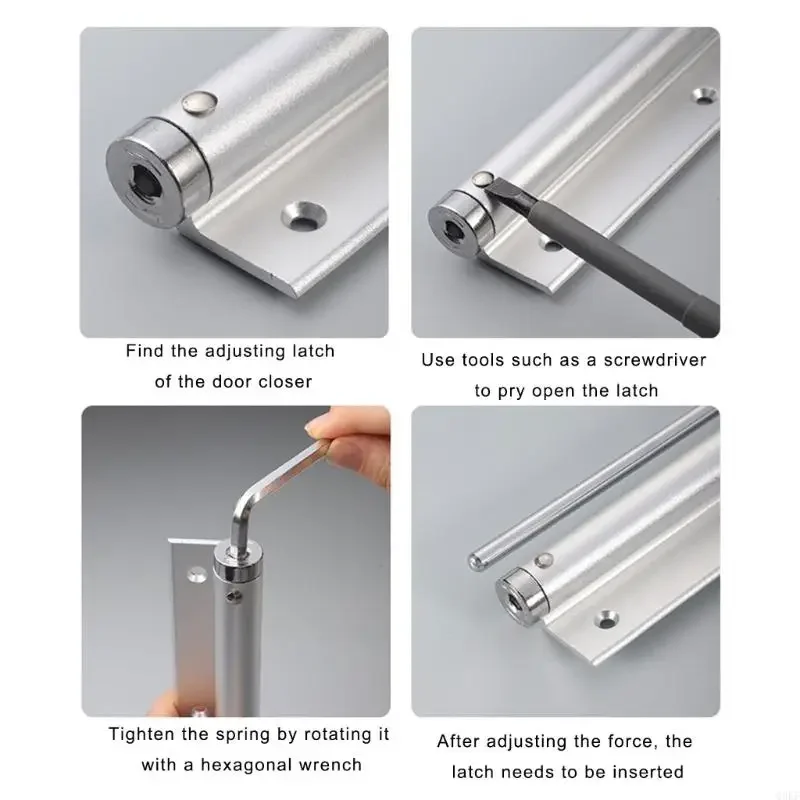 Find the adjusting latch of the door closer

Use tools such as a screwdriver to pry open the latch

Tighten the spring by rotating it with a hexagonal wrench

After adjusting the force, the latch needs to be inserted