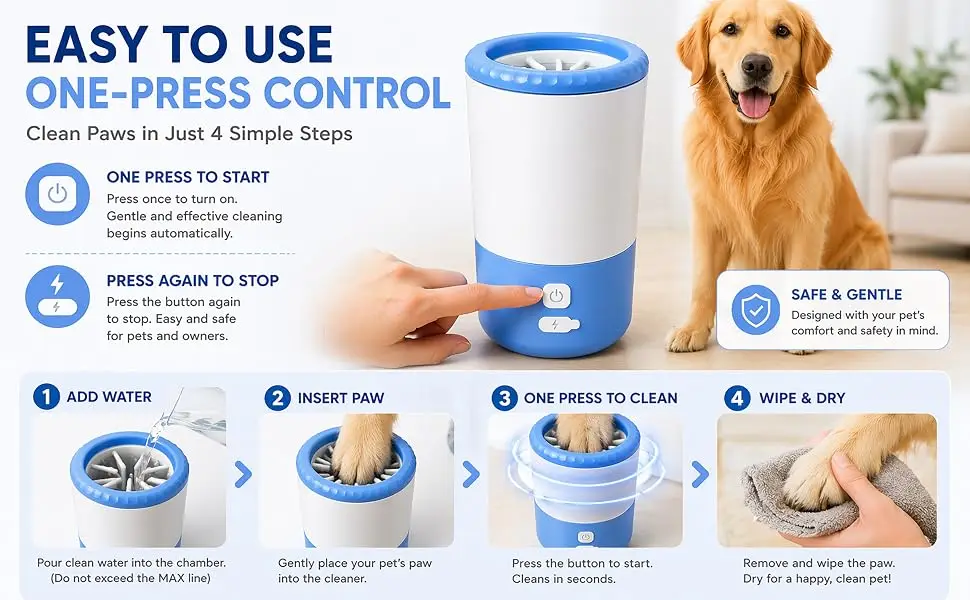 EASY TO USE
ONE-PRESS CONTROL

Clean Paws in Just 4 Simple Steps

ONE PRESS TO START
Press once to turn on. Gentle and effective cleaning begins automatically.

PRESS AGAIN TO STOP
Press the button again to stop. Easy and safe for pets and owners.

SAFE & GENTLE
Designed with your pet's comfort and safety in mind.

1 ADD WATER
Pour clean water into the chamber. (Do not exceed the MAX line)

2 INSERT PAW
Gently place your pet's paw into the cleaner.

3 ONE PRESS TO CLEAN
Press the button to start. Cleans in seconds.

4 WIPE & DRY
Remove and wipe the paw. Dry for a happy, clean pet!