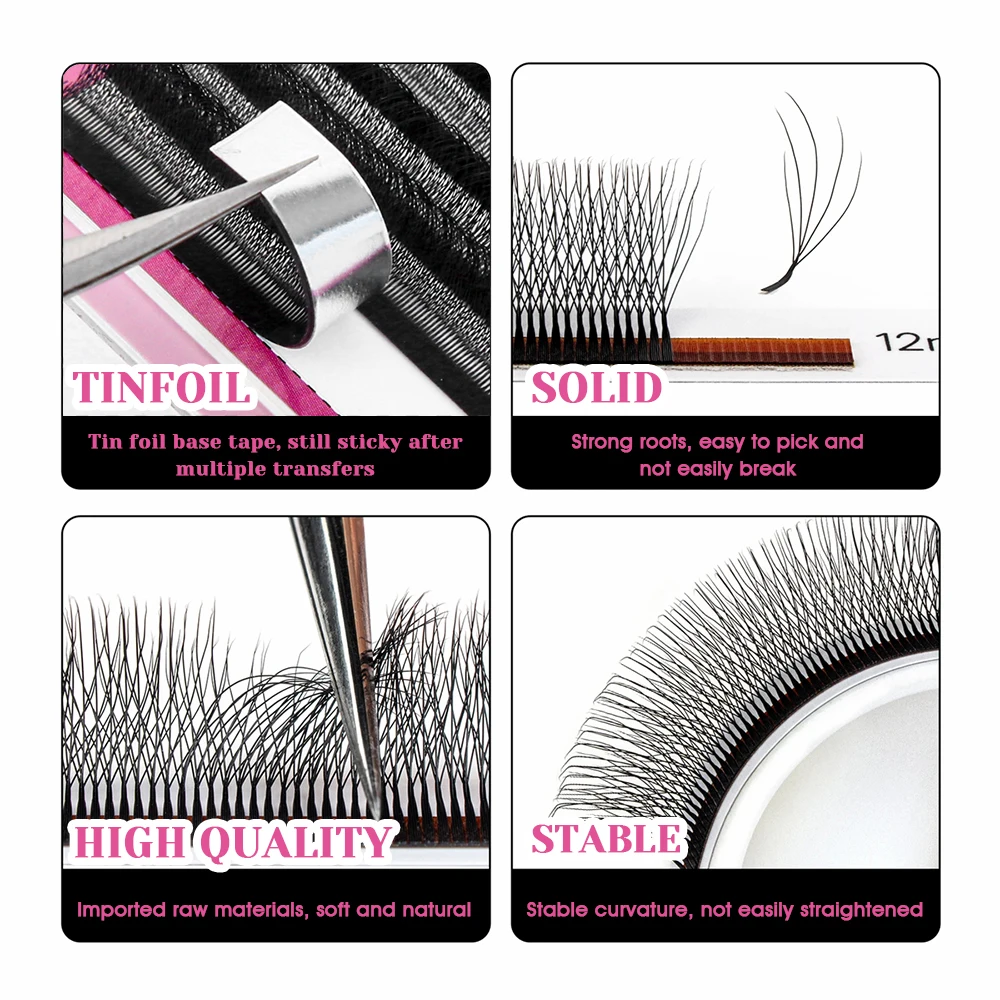 TINFOIL

Tin foil base tape, still sticky after multiple transfers

12r

SOLID

Strong roots, easy to pick and not easily break

HIGH QUALITY

Imported raw materials, soft and natural

STABLE

Stable curvature, not easily straightened