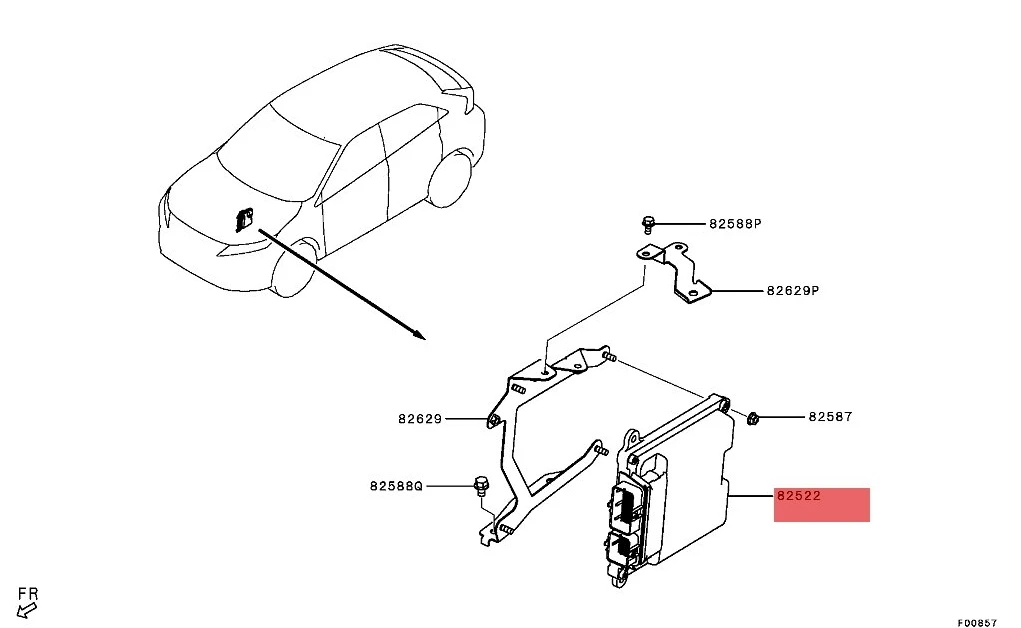 82588P

82629P

82629

82587

82588Q

82522

FR

F00857