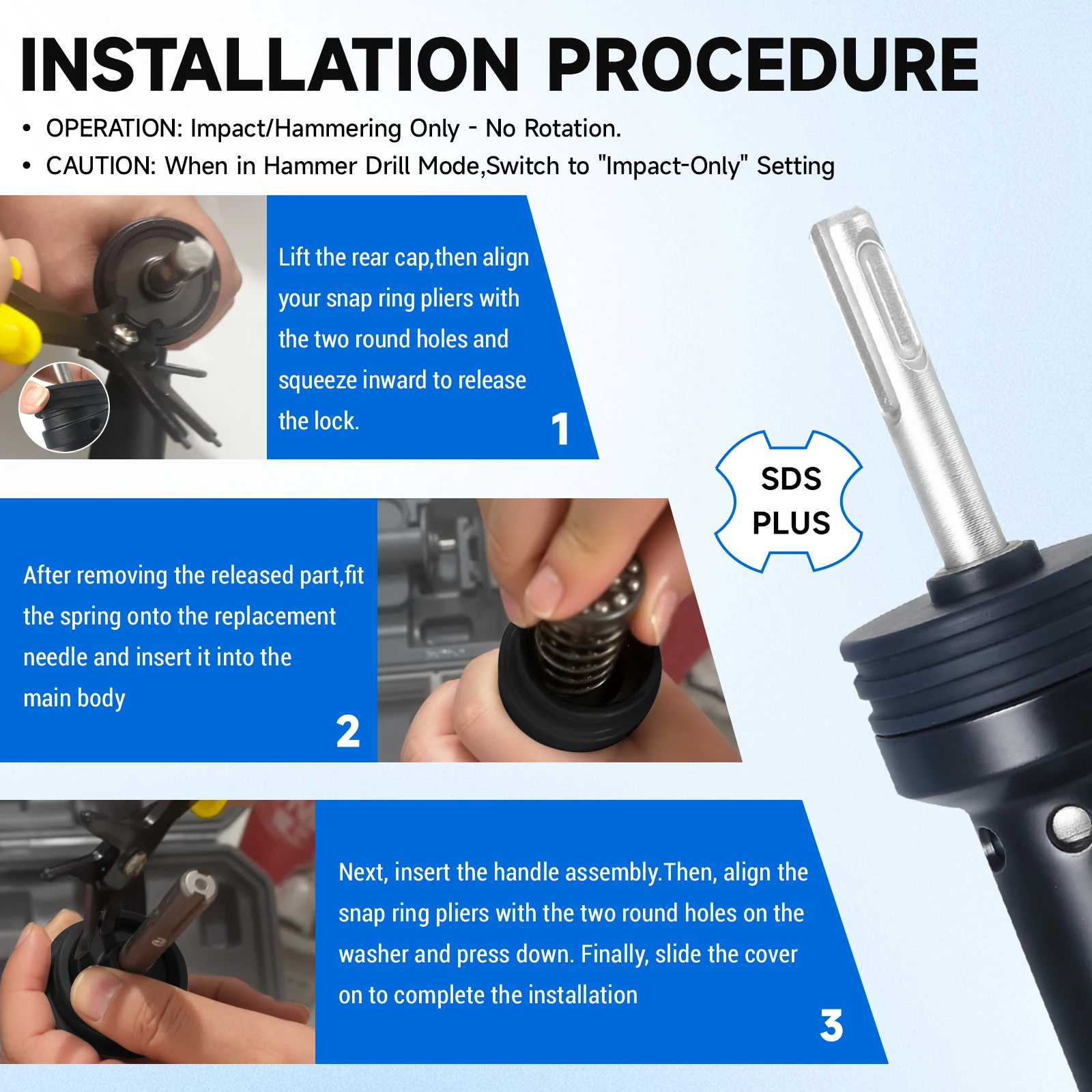 INSTALLATION PROCEDURE

• OPERATION: Impact/Hammering Only - No Rotation.
• CAUTION: When in Hammer Drill Mode,Switch to "Impact-Only" Setting

Lift the rear cap,then align your snap ring pliers with the two round holes and squeeze inward to release the lock.

1

SDS PLUS

After removing the released part,fit the spring onto the replacement needle and insert it into the main body

2

Next, insert the handle assembly.Then, align the snap ring pliers with the two round holes on the washer and press down. Finally, slide the cover on to complete the installation

3