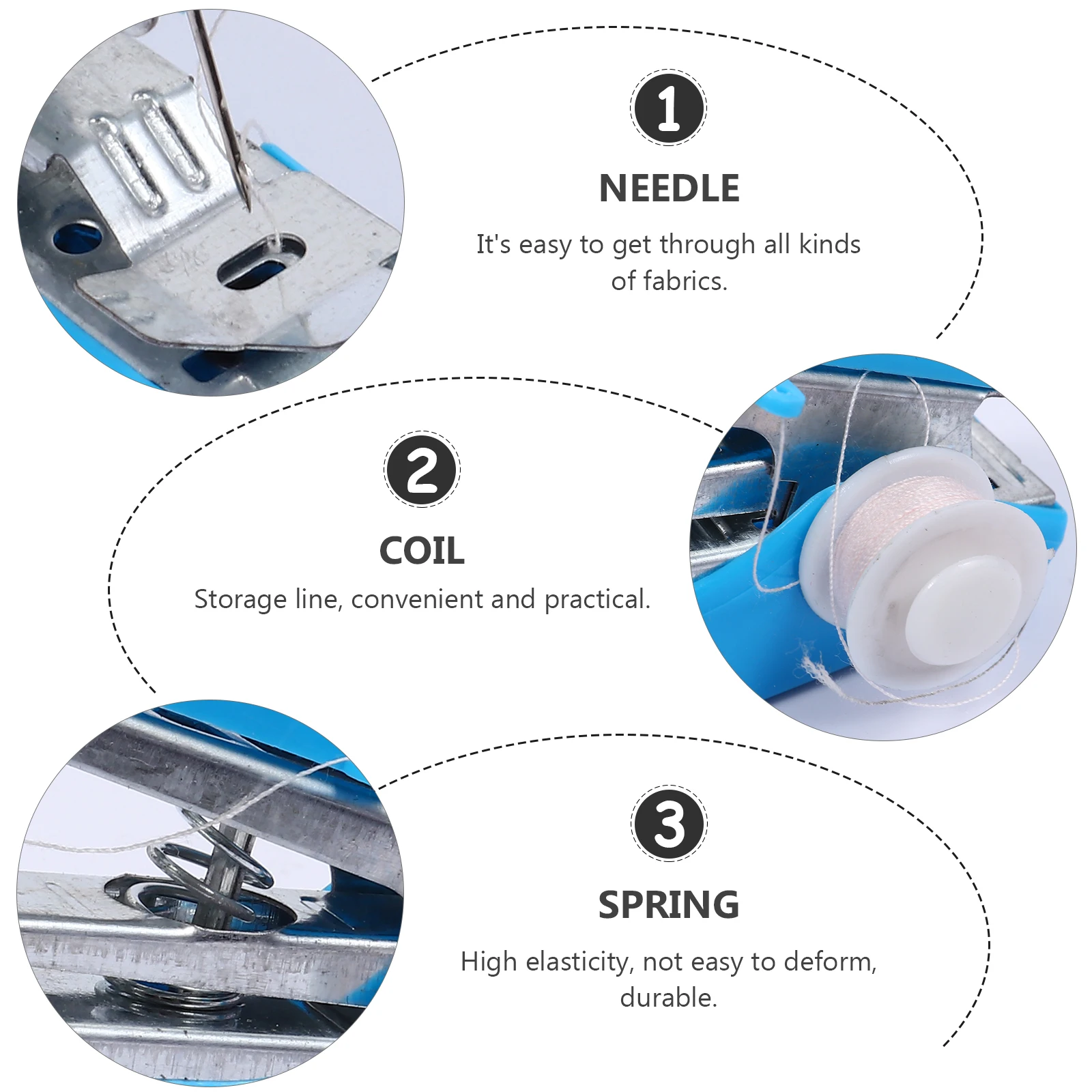 1

NEEDLE

It's easy to get through all kinds of fabrics.

2

COIL

Storage line, convenient and practical.

3

SPRING

High elasticity, not easy to deform, durable.