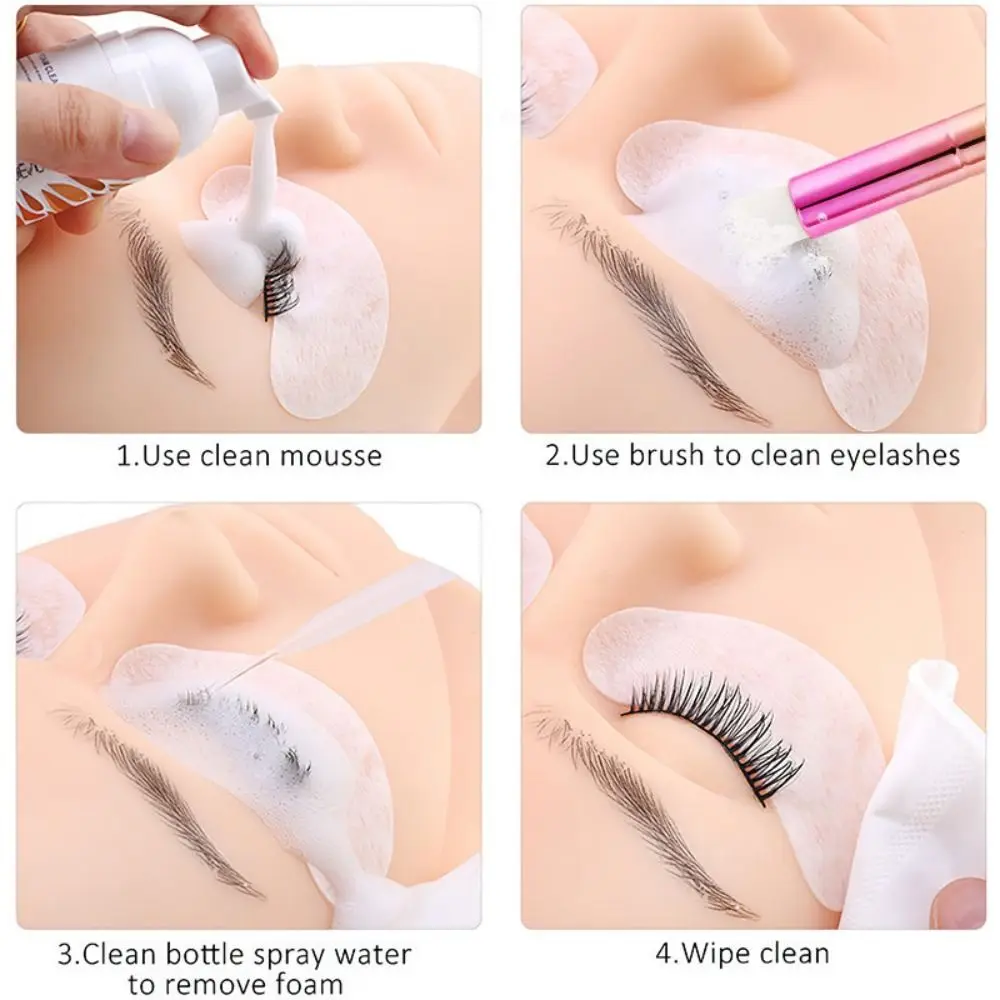 1.Use clean mousse

2.Use brush to clean eyelashes

3.Clean bottle spray water to remove foam

4.Wipe clean