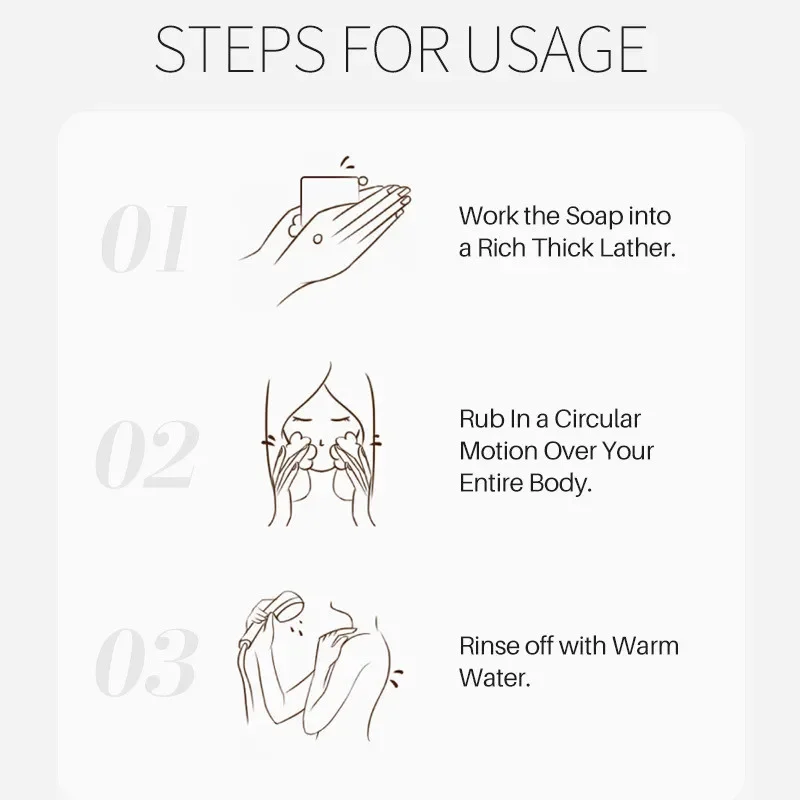 STEPS FOR USAGE

01

Work the Soap into a Rich Thick Lather.

02

Rub In a Circular Motion Over Your Entire Body.

03

Rinse off with Warm Water.