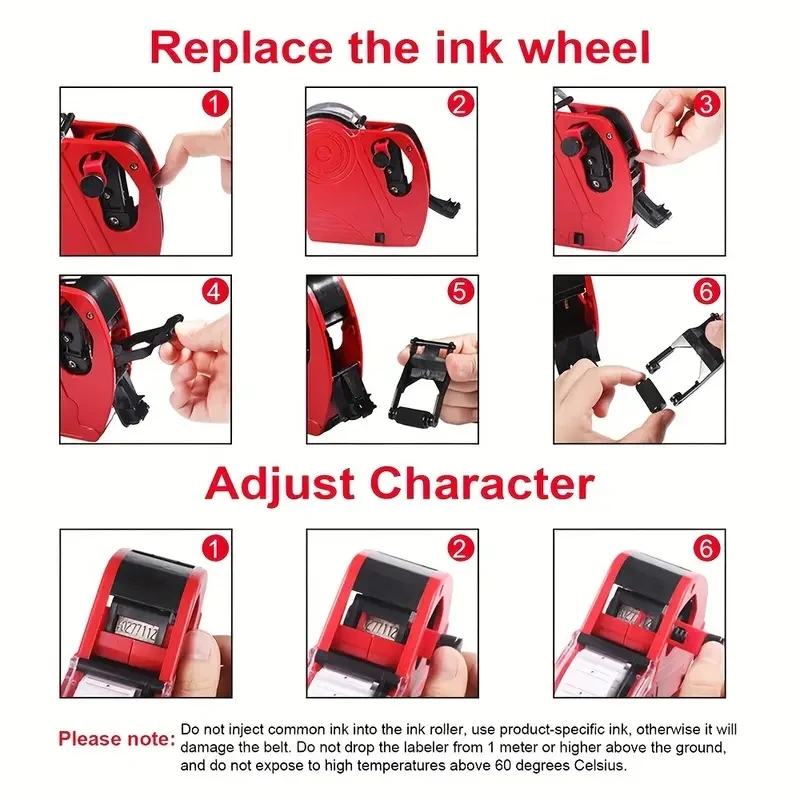 Replace the ink wheel

1

2

3

4

5

6

Adjust Character

1

2

6

Please note: Do not inject common ink into the ink roller, use product-specific ink, otherwise it will damage the belt. Do not drop the labeler from 1 meter or higher above the ground, and do not expose to high temperatures above 60 degrees Celsius.