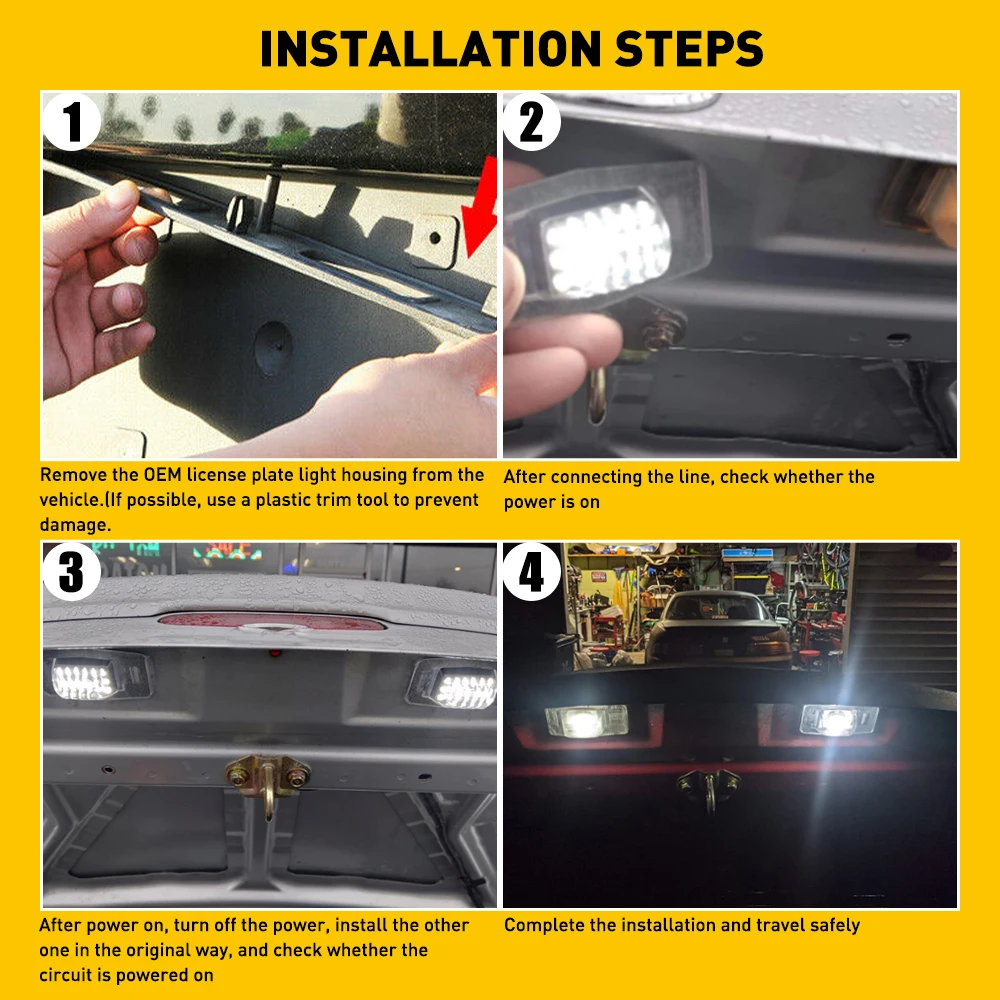 INSTALLATION STEPS

1

Remove the OEM license plate light housing from the vehicle.(If possible, use a plastic trim tool to prevent damage.

2

After connecting the line, check whether the power is on

3

After power on, turn off the power, install the other one in the original way, and check whether the circuit is powered on

4

Complete the installation and travel safely