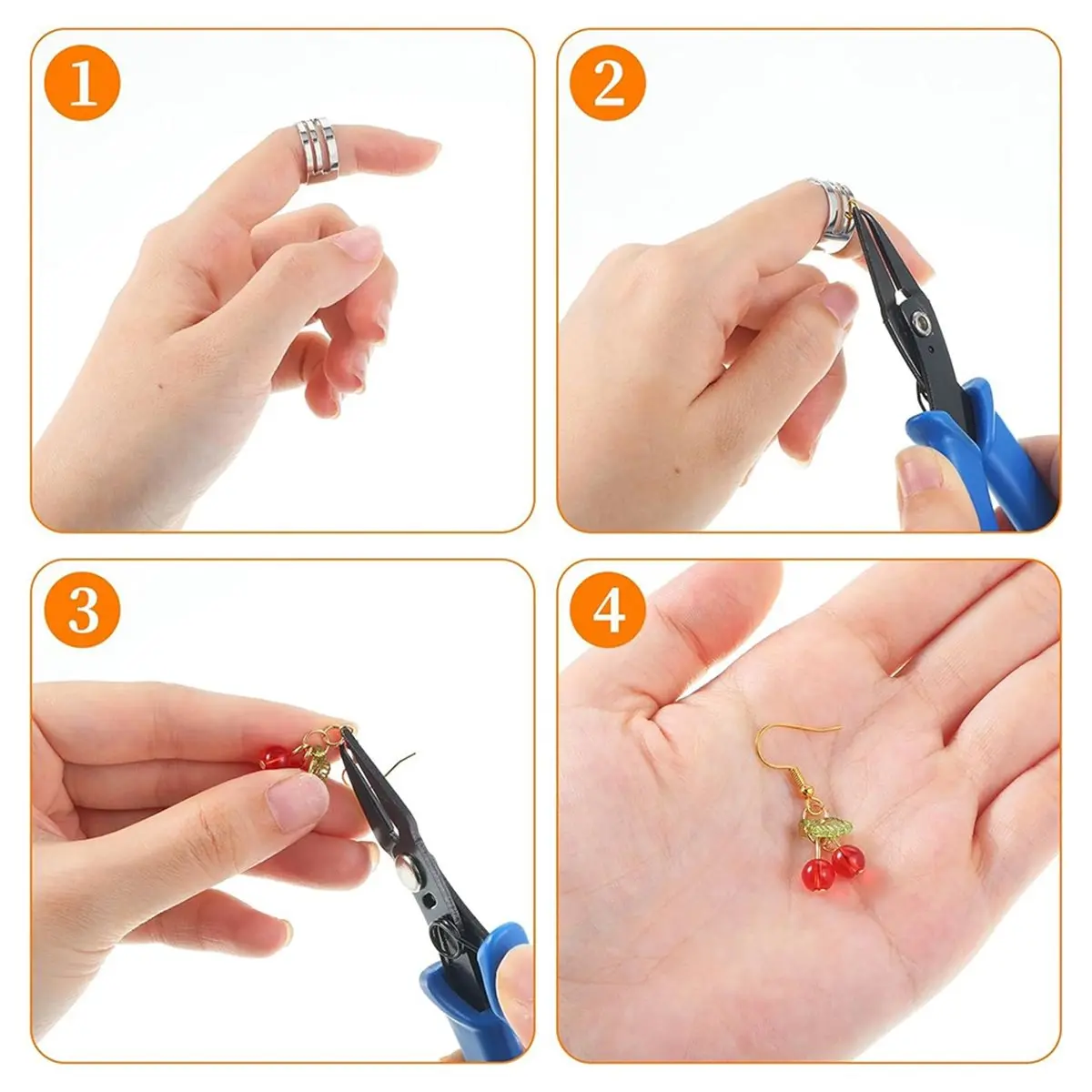 1

2

3

4