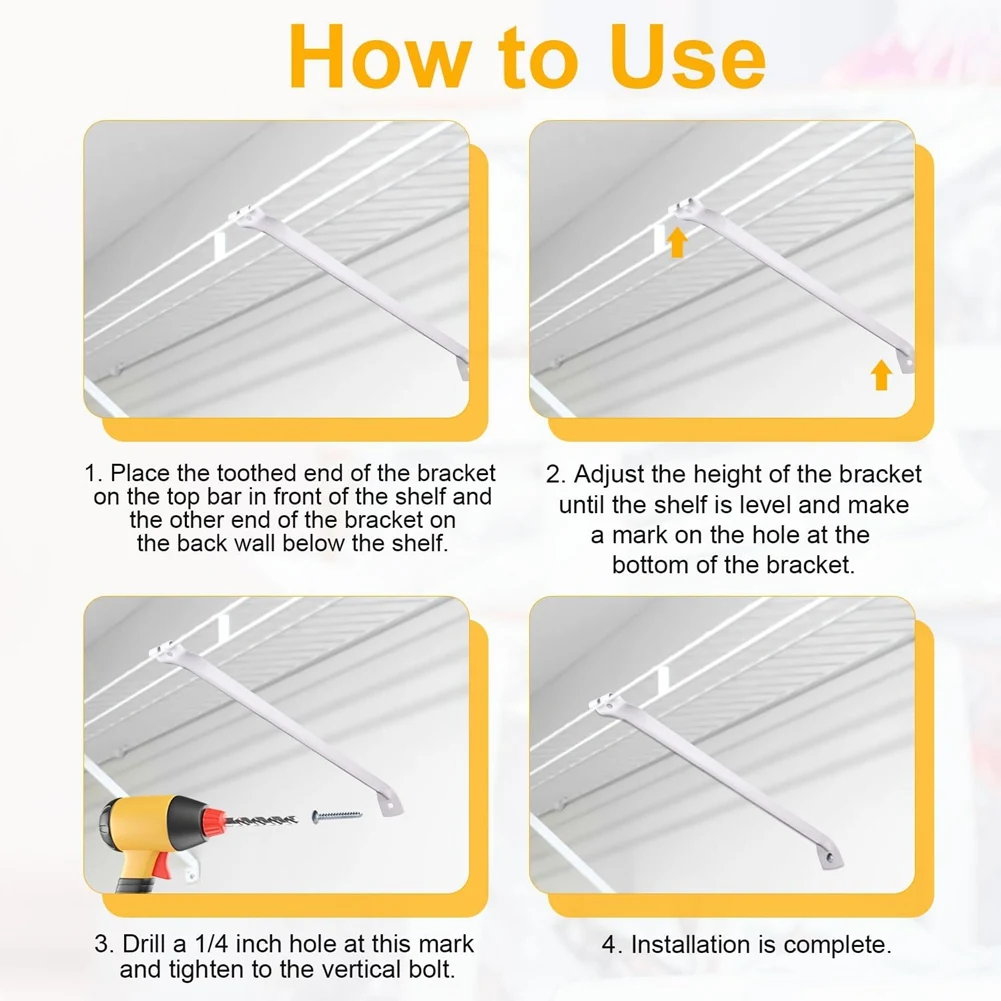 How to Use

1. Place the toothed end of the bracket on the top bar in front of the shelf and the other end of the bracket on the back wall below the shelf.

2. Adjust the height of the bracket until the shelf is level and make a mark on the hole at the bottom of the bracket.

3. Drill a 1/4 inch hole at this mark and tighten to the vertical bolt.

4. Installation is complete.