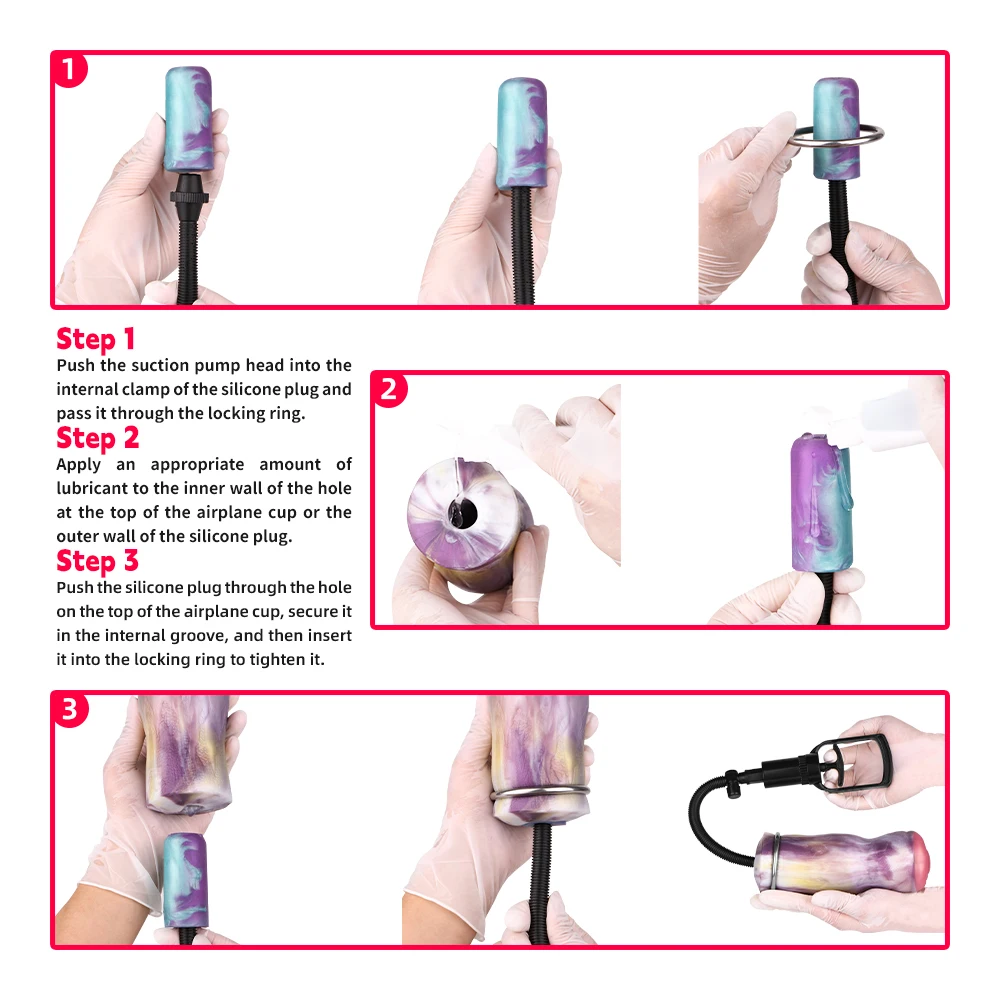 1

Step 1
Push the suction pump head into the internal clamp of the silicone plug and pass it through the locking ring.

Step 2
Apply an appropriate amount of lubricant to the inner wall of the hole at the top of the airplane cup or the outer wall of the silicone plug.

Step 3
Push the silicone plug through the hole on the top of the airplane cup, secure it in the internal groove, and then insert it into the locking ring to tighten it.

2

3