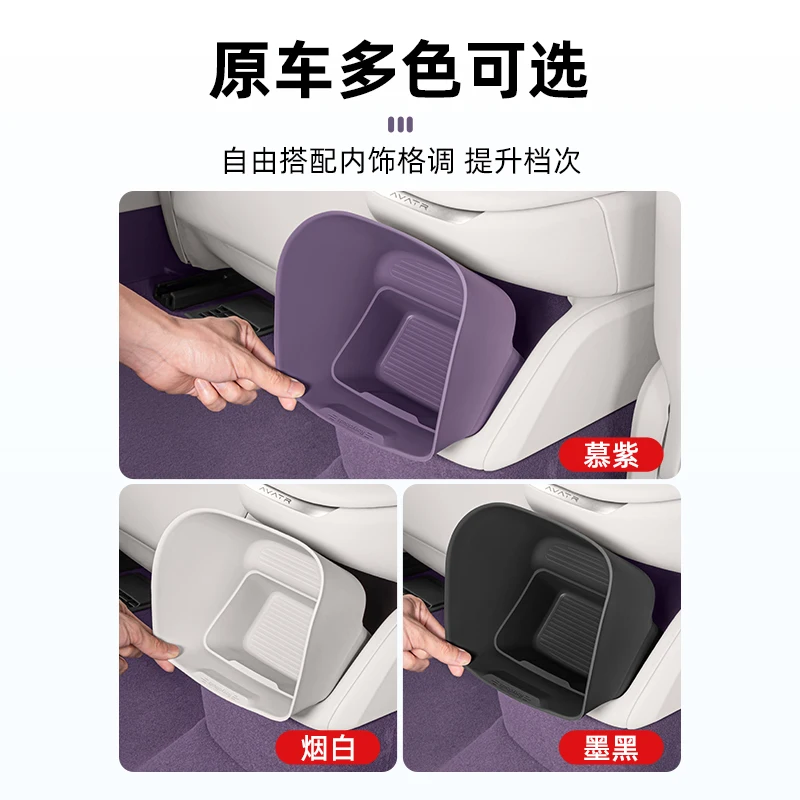 原车多色可选

自由搭配内饰格调 提升档次

AVATR

慕紫

AVATR

烟白

AVATR

墨黑