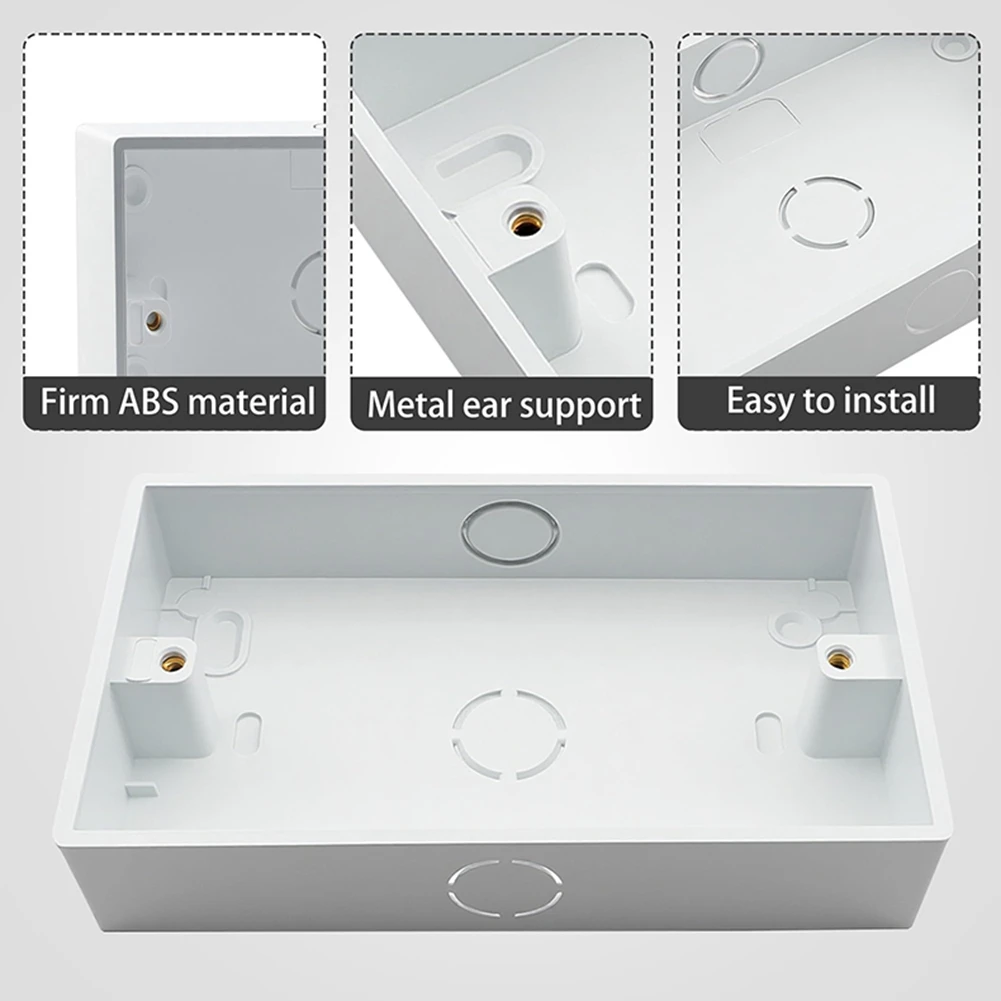 Firm ABS material

Metal ear support

Easy to install