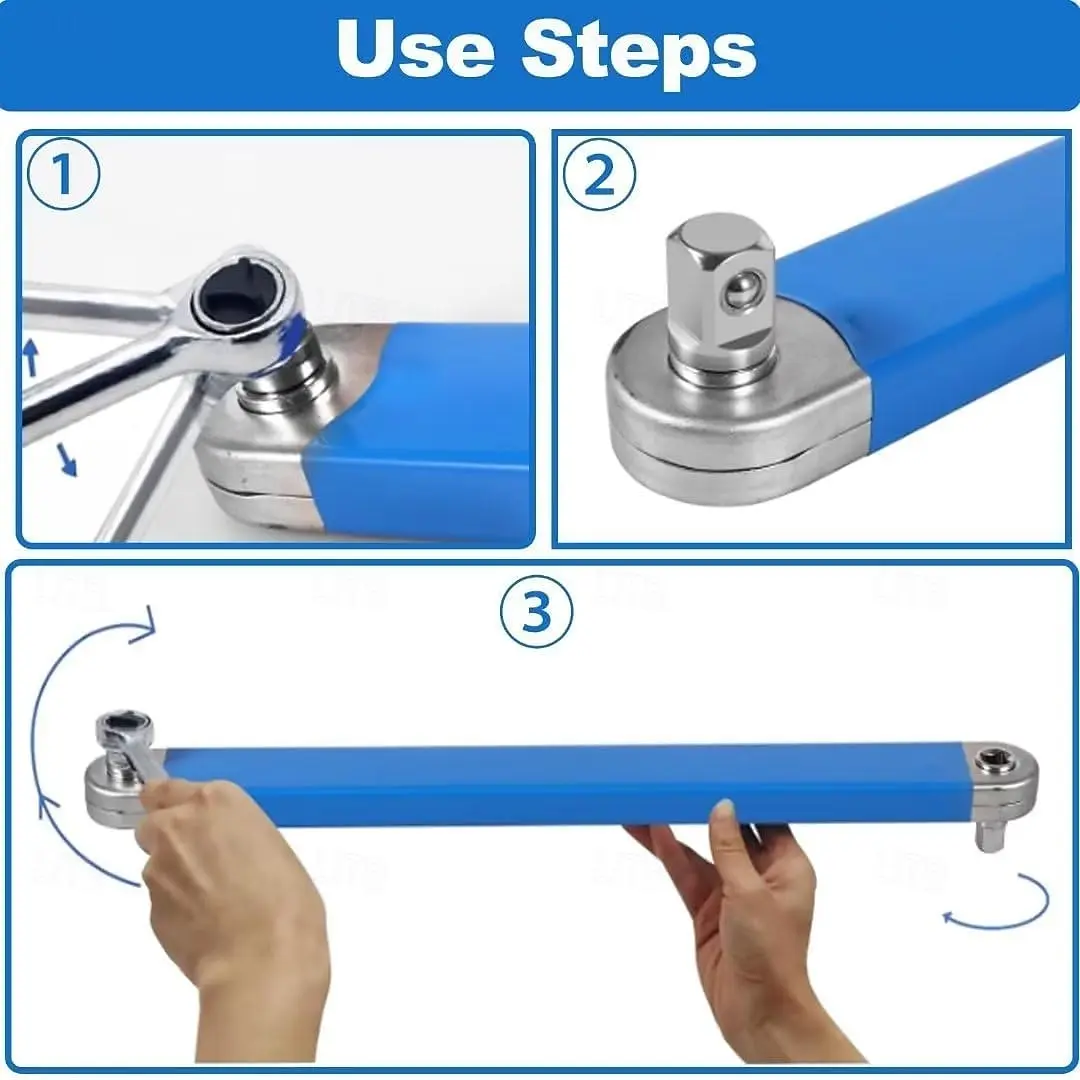 Use Steps

1

2

3