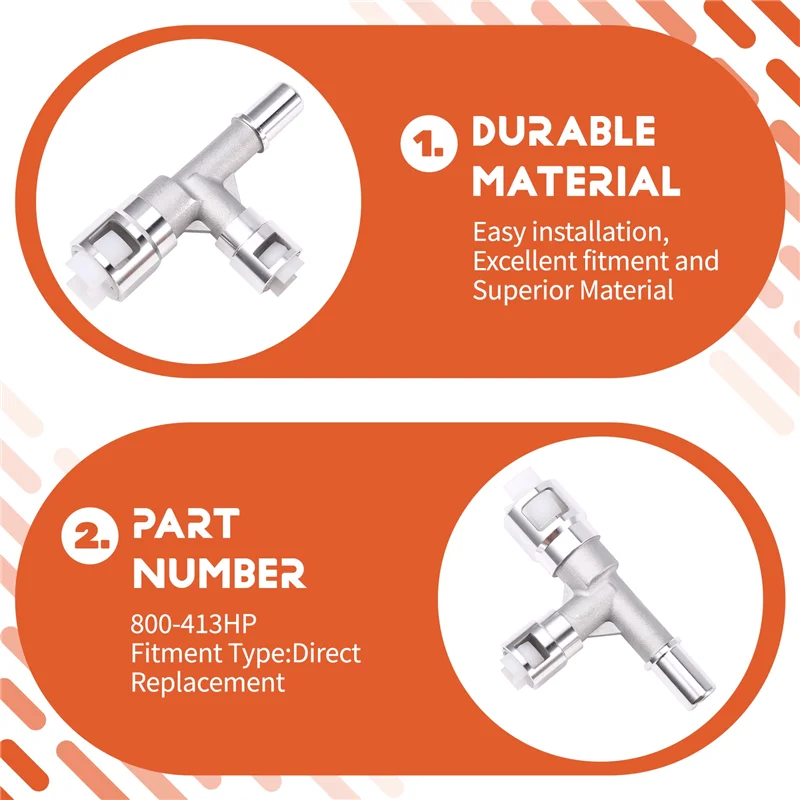 1. DURABLE MATERIAL

Easy installation, Excellent fitment and Superior Material

2. PART NUMBER

800-413HP
Fitment Type:Direct Replacement