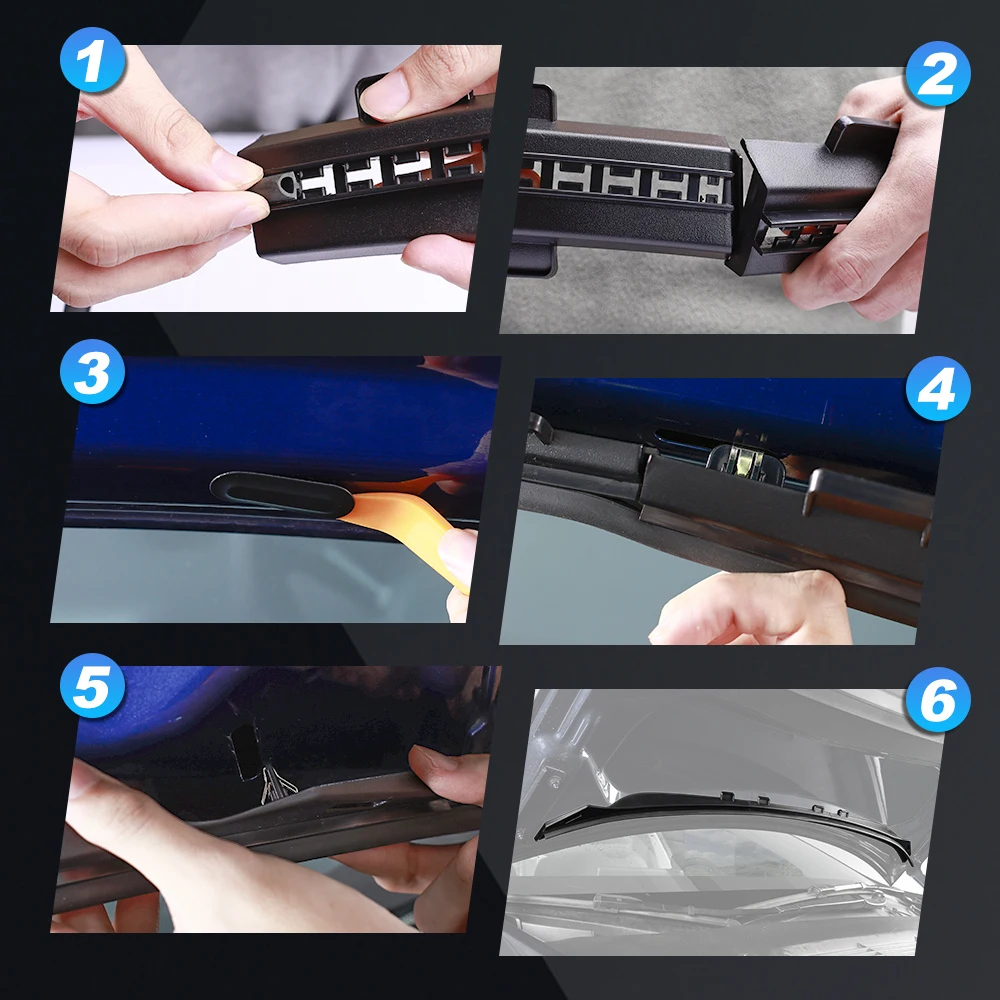 1
2
3
4
5
6