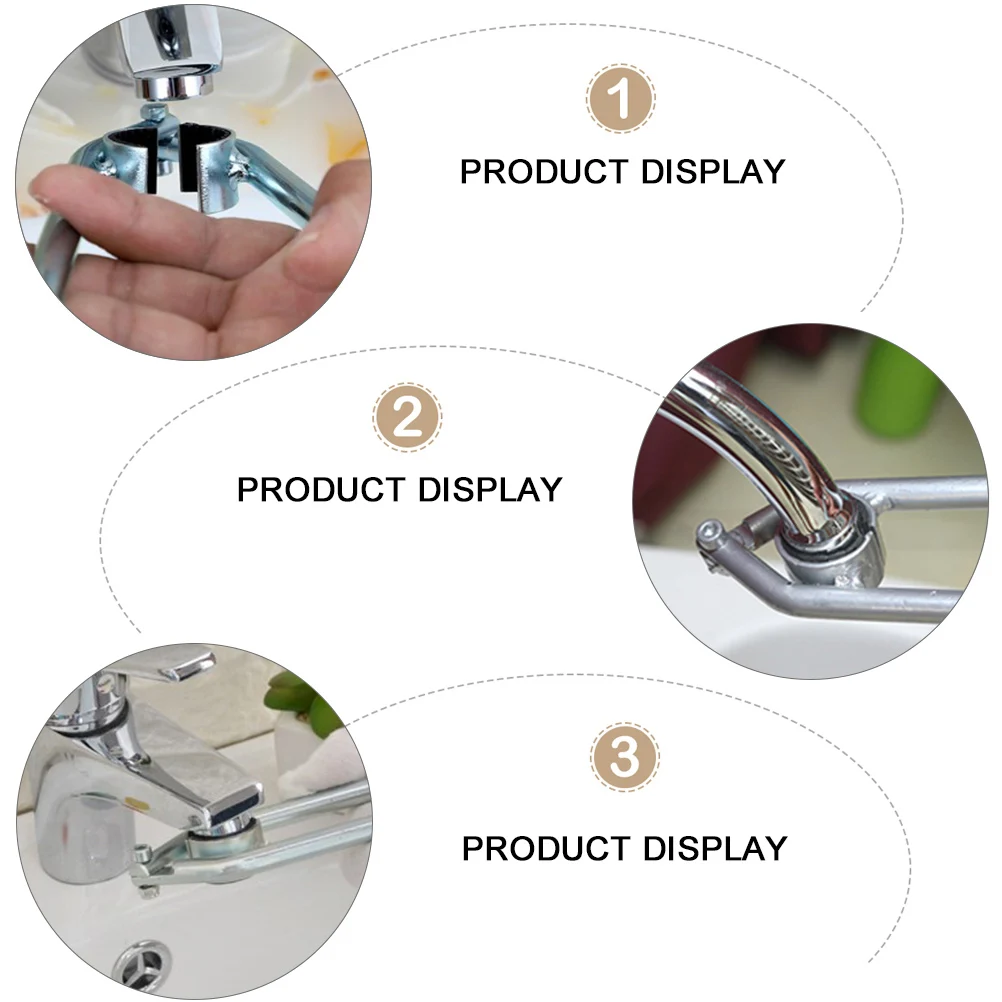 1

PRODUCT DISPLAY

2

PRODUCT DISPLAY

3

PRODUCT DISPLAY