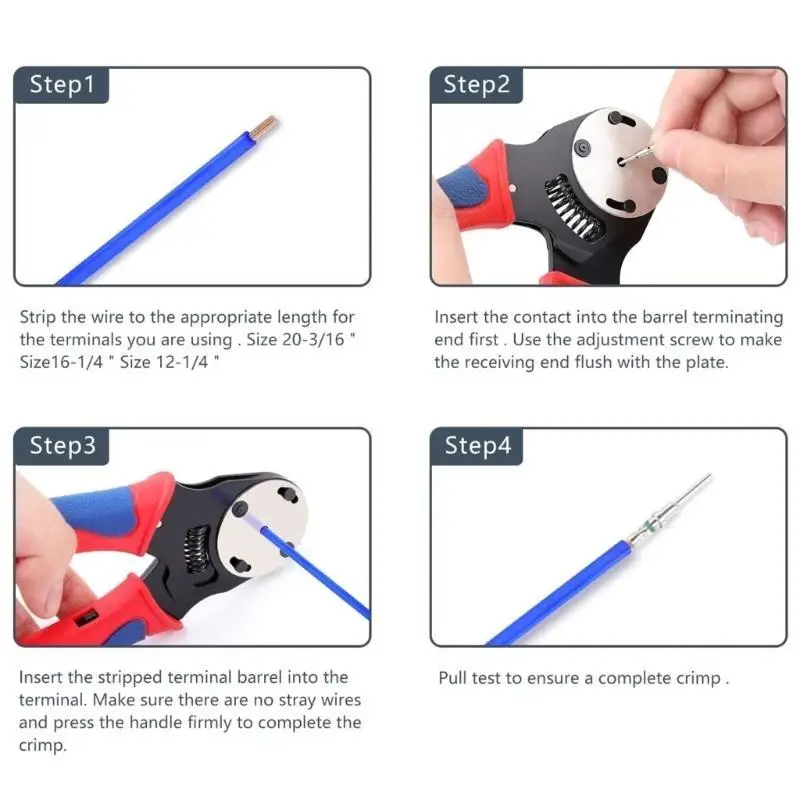 Step1

Strip the wire to the appropriate length for the terminals you are using . Size 20-3/16 " Size16-1/4 " Size 12-1/4 "

Step2

Insert the contact into the barrel terminating end first . Use the adjustment screw to make the receiving end flush with the plate.

Step3

Insert the stripped terminal barrel into the terminal. Make sure there are no stray wires and press the handle firmly to complete the crimp.

Step4

Pull test to ensure a complete crimp .