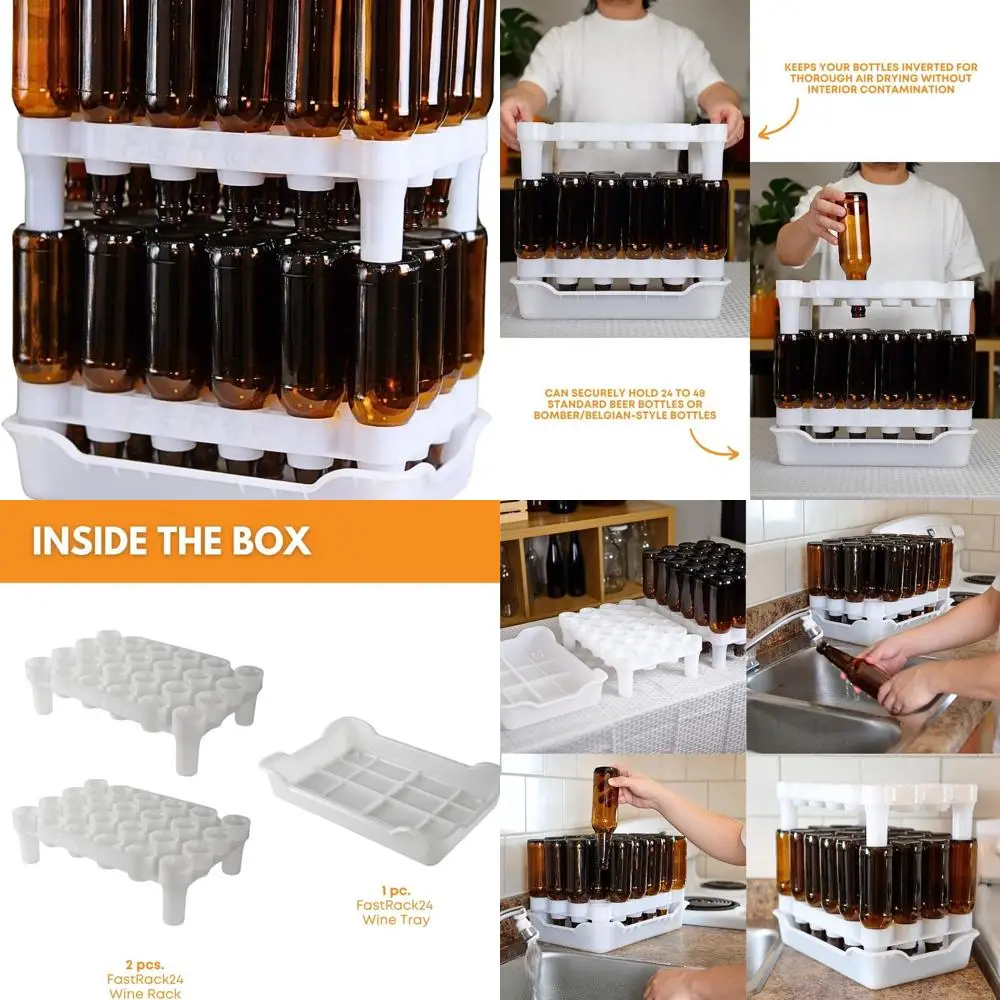 KEEPS YOUR BOTTLES INVERTED FOR THOROUGH AIR DRYING WITHOUT INTERIOR CONTAMINATION

CAN SECURELY HOLD 24 TO 48 STANDARD BEER BOTTLES OR BOMBER/BELGIAN-STYLE BOTTLES

INSIDE THE BOX

1 pc. FastRack24 Wine Tray

2 pcs. FastRack24 Wine Rack