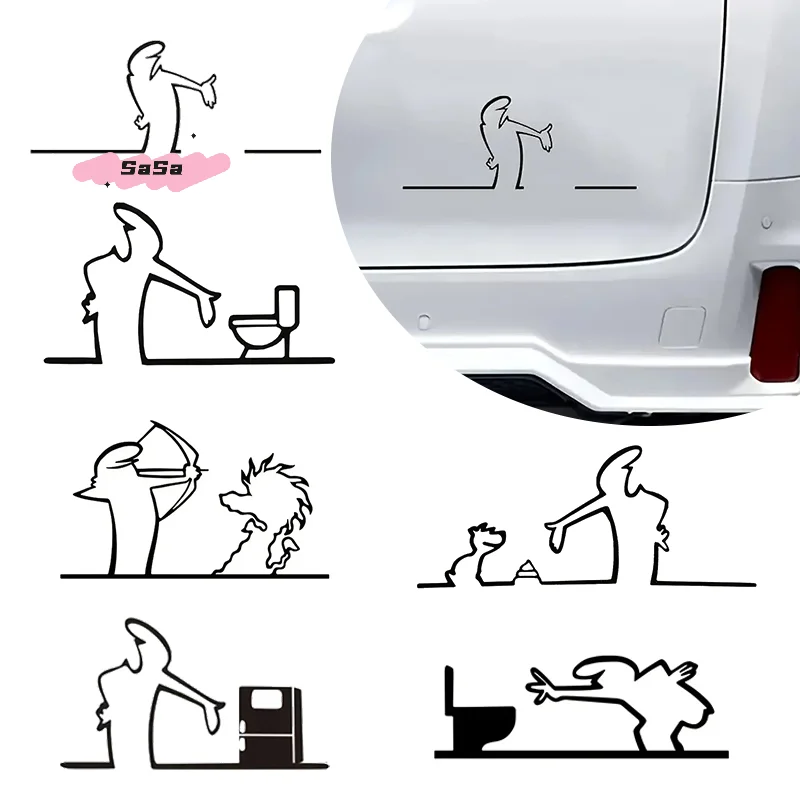 SaSa