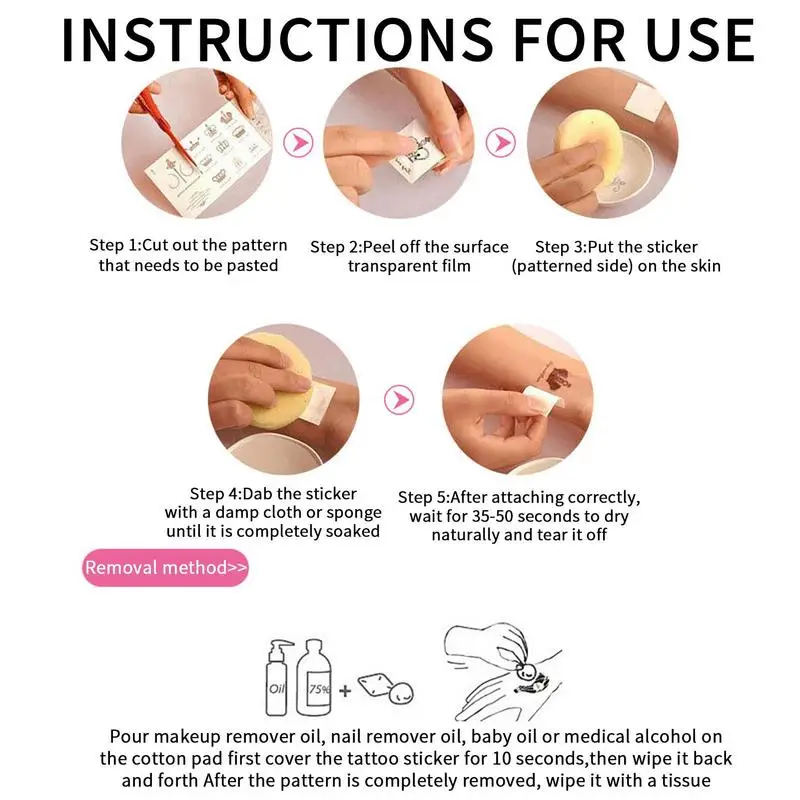 INSTRUCTIONS FOR USE

Step 1:Cut out the pattern that needs to be pasted

Step 2:Peel off the surface transparent film

Step 3:Put the sticker (patterned side) on the skin

Step 4:Dab the sticker with a damp cloth or sponge until it is completely soaked

Step 5:After attaching correctly, wait for 35-50 seconds to dry naturally and tear it off

Removal method>>

Oil

75%

+

Pour makeup remover oil, nail remover oil, baby oil or medical alcohol on the cotton pad first cover the tattoo sticker for 10 seconds,then wipe it back and forth After the pattern is completely removed, wipe it with a tissue