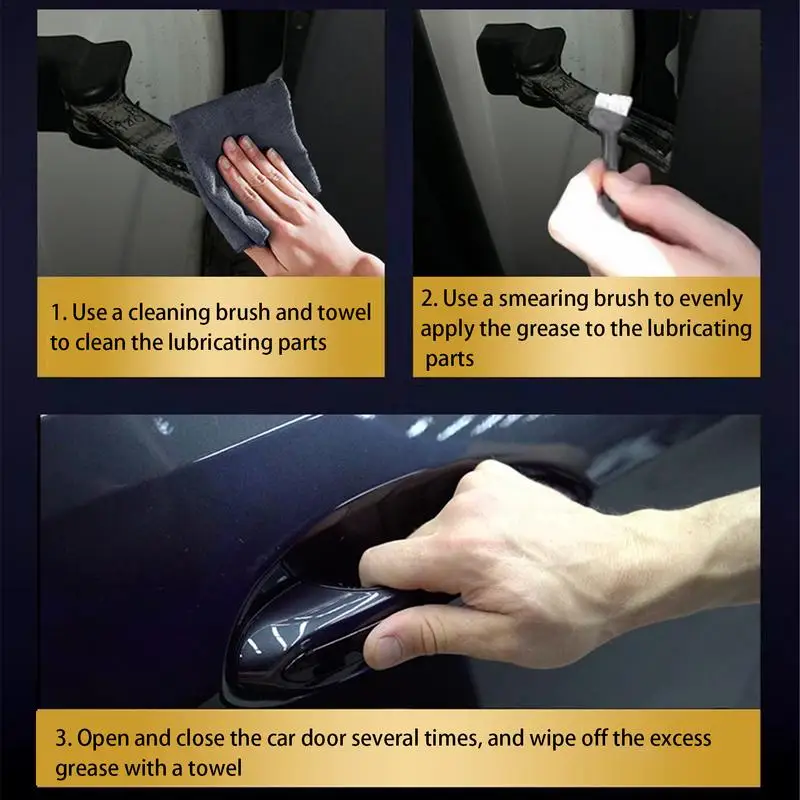 1. Use a cleaning brush and towel to clean the lubricating parts

2. Use a smearing brush to evenly apply the grease to the lubricating parts

3. Open and close the car door several times, and wipe off the excess grease with a towel