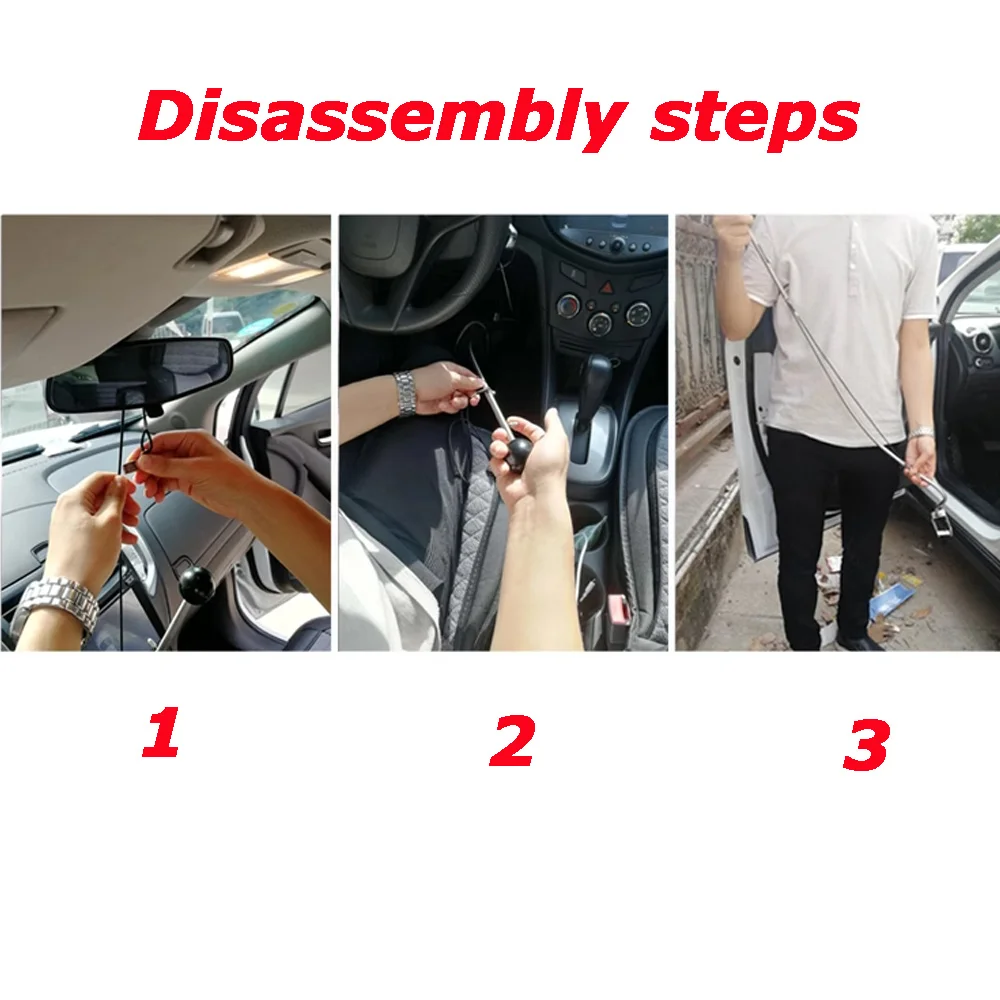 Disassembly steps

1

2

3