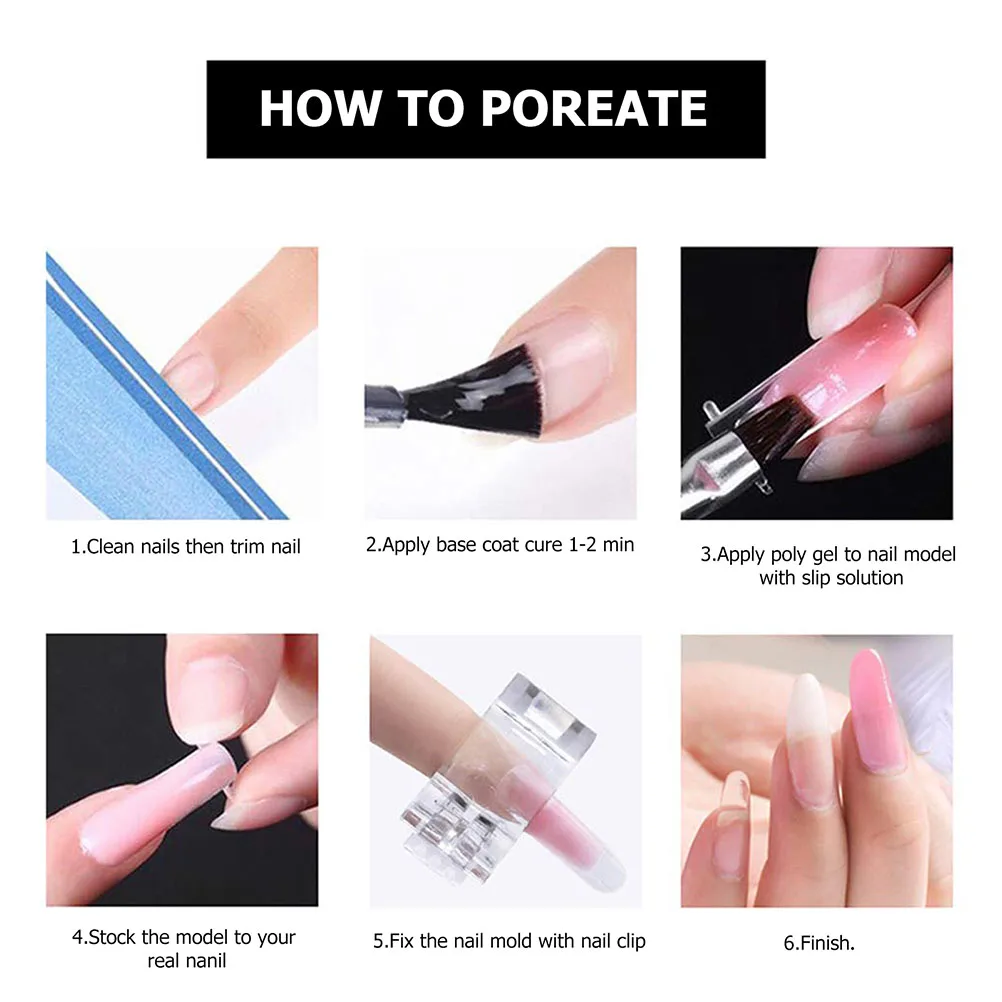 HOW TO POREATE

1.Clean nails then trim nail

2.Apply base coat cure 1-2 min

3.Apply poly gel to nail model with slip solution

4.Stock the model to your real nanil

5.Fix the nail mold with nail clip

6.Finish.