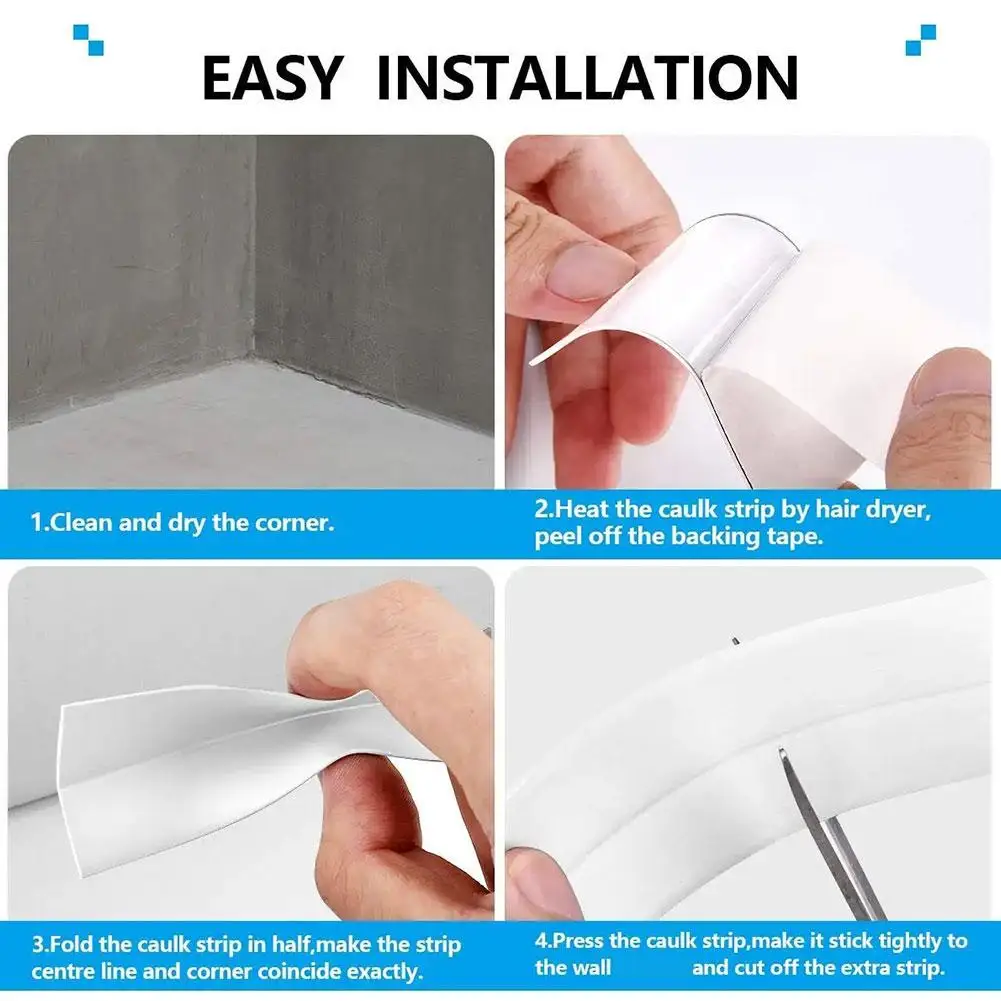 EASY INSTALLATION

1.Clean and dry the corner.

2.Heat the caulk strip by hair dryer, peel off the backing tape.

3.Fold the caulk strip in half,make the strip centre line and corner coincide exactly.

4.Press the caulk strip,make it stick tightly to the wall and cut off the extra strip.