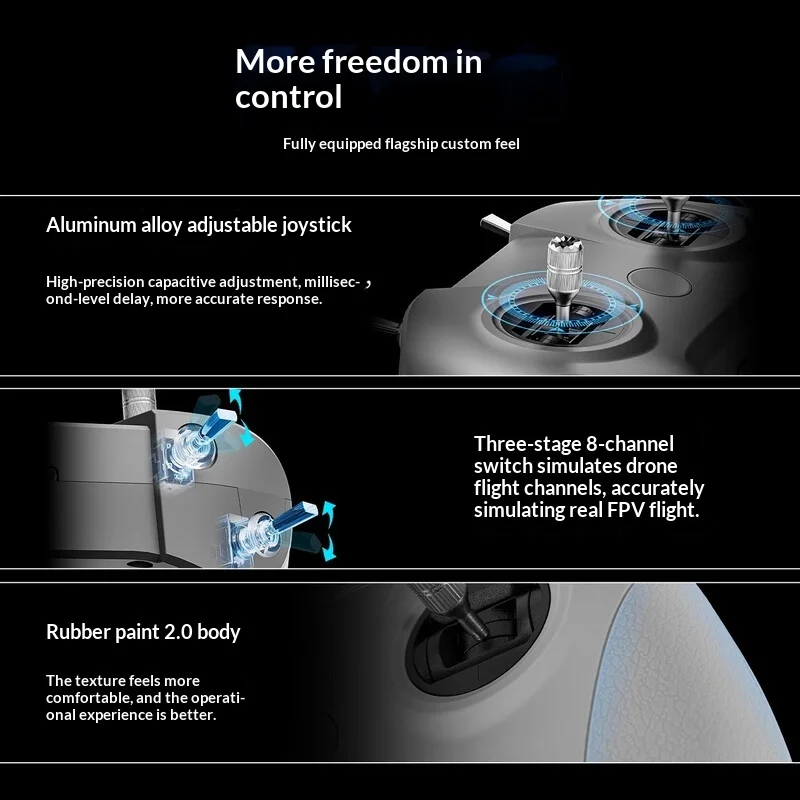 More freedom in control

Fully equipped flagship custom feel

Aluminum alloy adjustable joystick

High-precision capacitive adjustment, millisecond-level delay, more accurate response.

Three-stage 8-channel switch simulates drone flight channels, accurately simulating real FPV flight.

Rubber paint 2.0 body

The texture feels more comfortable, and the operational experience is better.