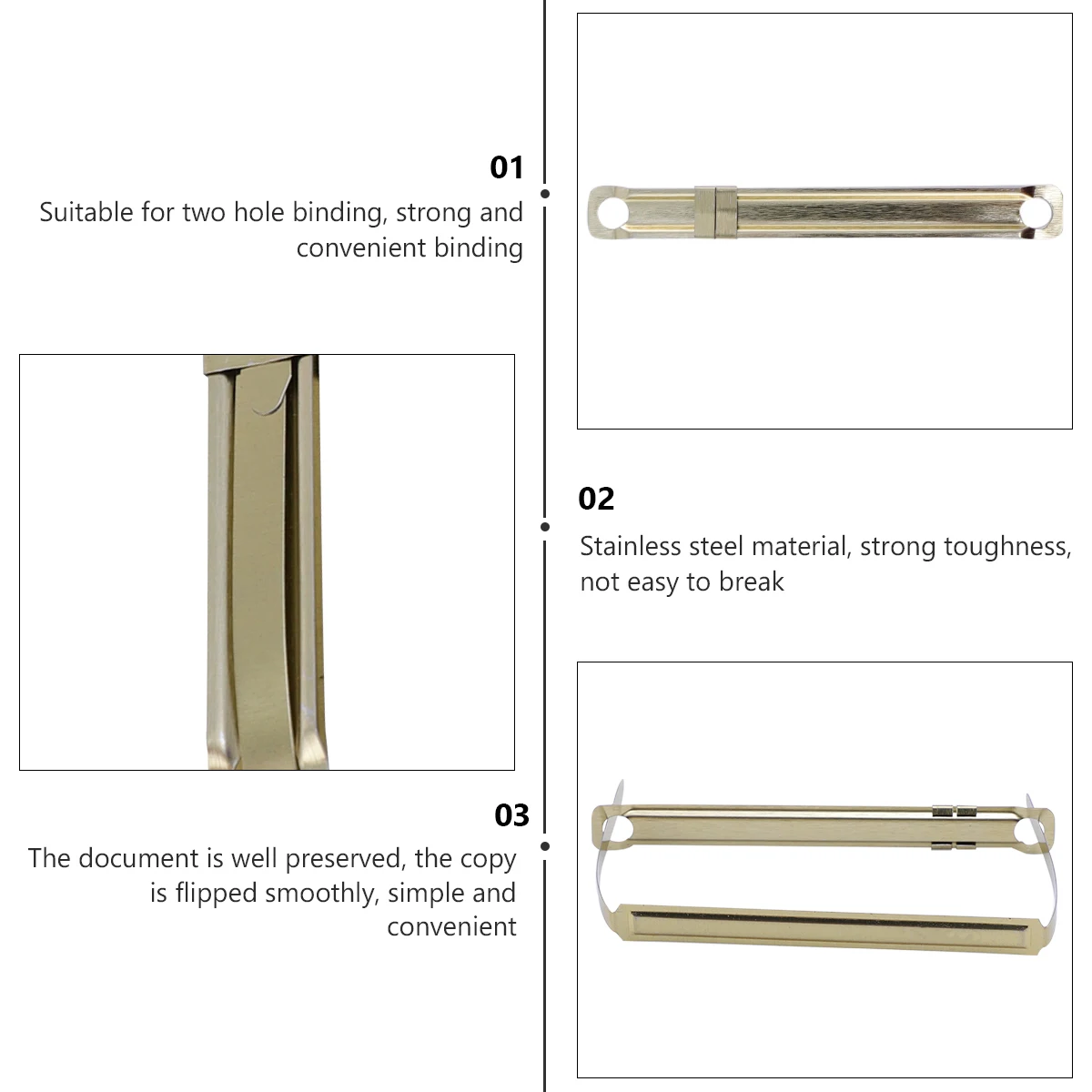 01
Suitable for two hole binding, strong and convenient binding

02
Stainless steel material, strong toughness, not easy to break

03
The document is well preserved, the copy is flipped smoothly, simple and convenient